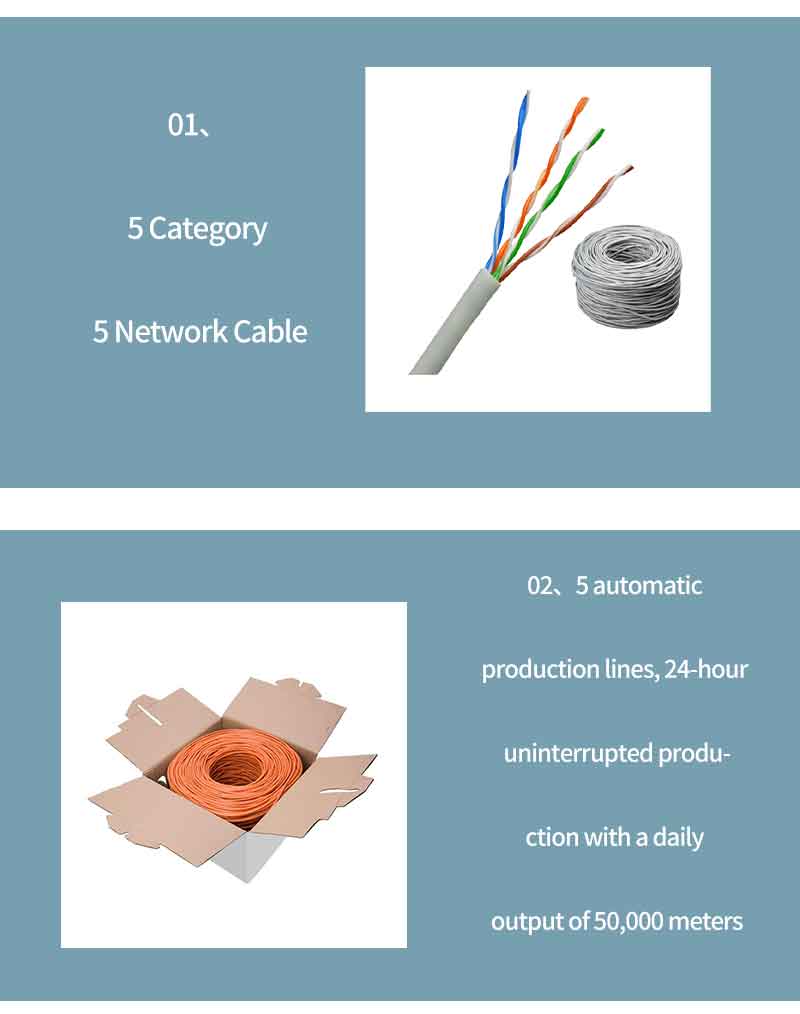 01、

5 Category

5 Network Cable

02、5 automatic

production lines, 24-hour

uninterrupted production with a daily

output of 50,000 meters