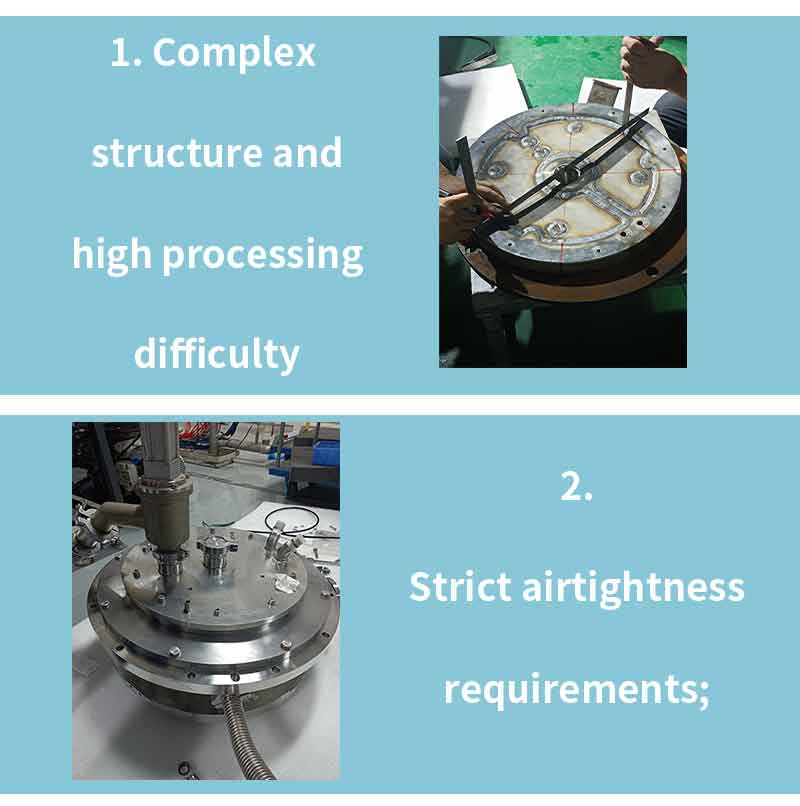 1. Complex structure and high processing difficulty

2. Strict airtightness requirements;