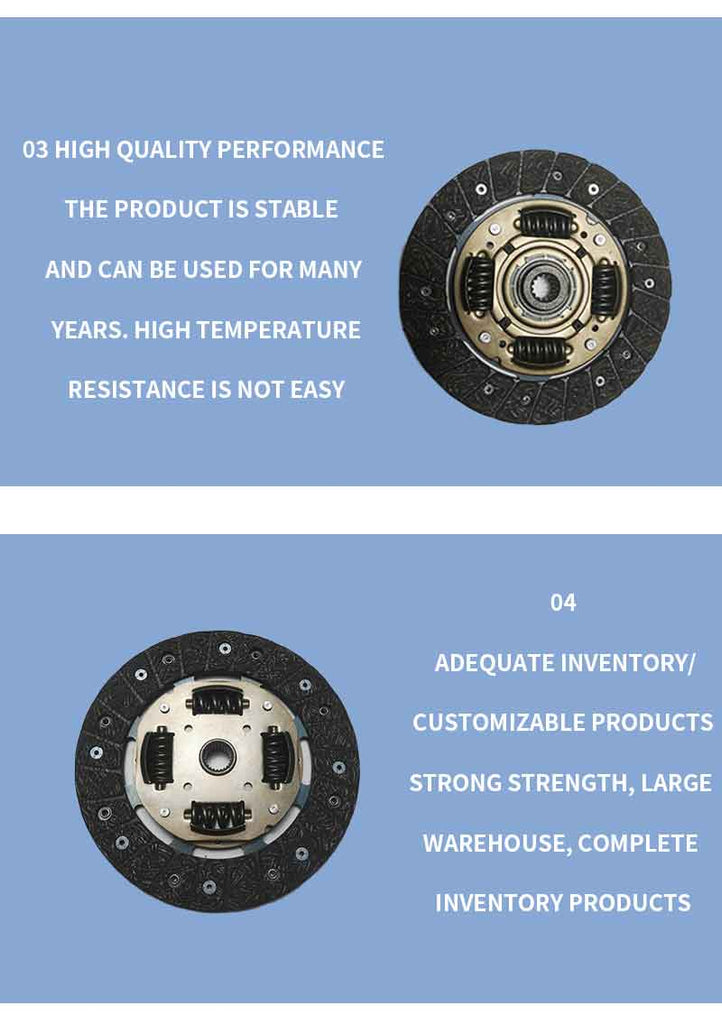 03 HIGH QUALITY PERFORMANCE

THE PRODUCT IS STABLE AND CAN BE USED FOR MANY YEARS. HIGH TEMPERATURE RESISTANCE IS NOT EASY

04

ADEQUATE INVENTORY/ CUSTOMIZABLE PRODUCTS

STRONG STRENGTH, LARGE WAREHOUSE, COMPLETE INVENTORY PRODUCTS