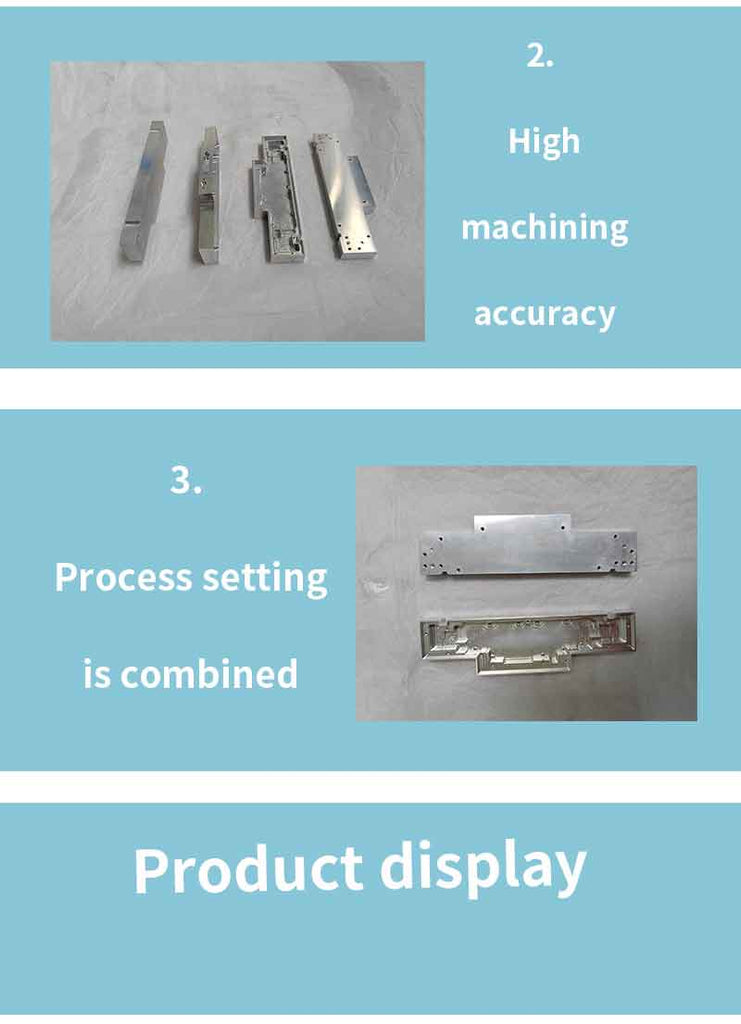 2.

High

machining

accuracy

3.

Process setting

is combined

Product display