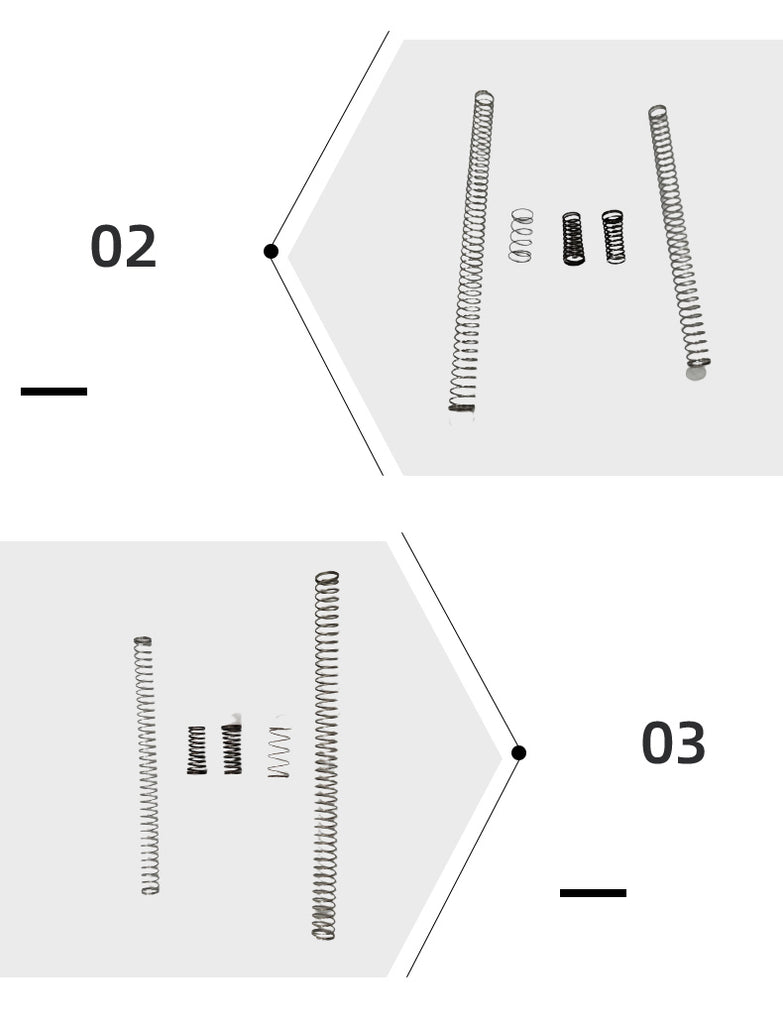 02

03