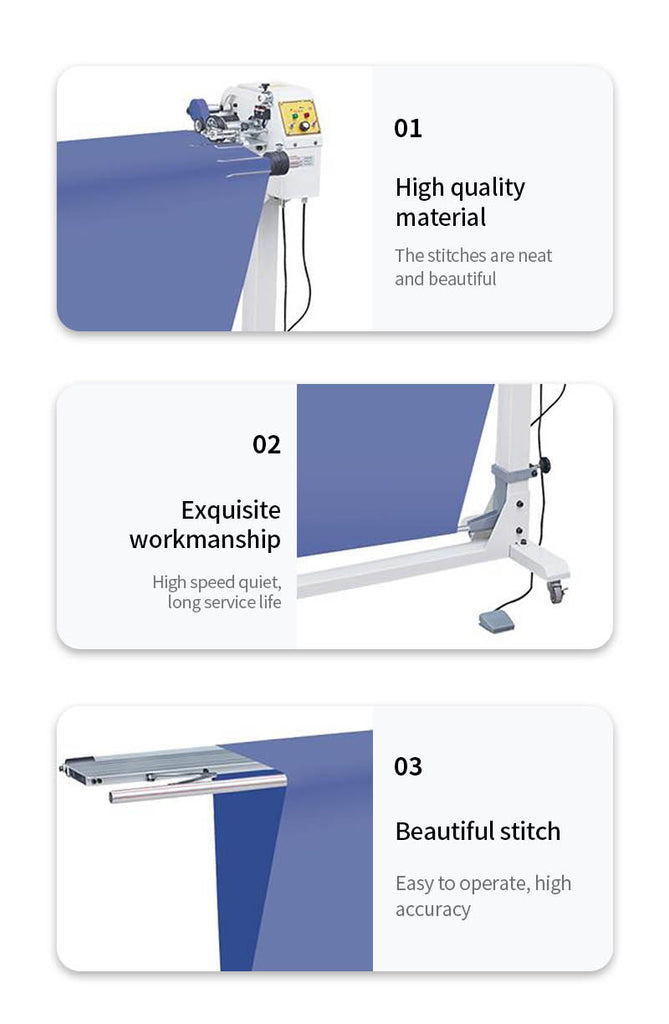 01

High quality material

The stitches are neat and beautiful

02

Exquisite workmanship

High speed quiet, long service life

03

Beautiful stitch

Easy to operate, high accuracy