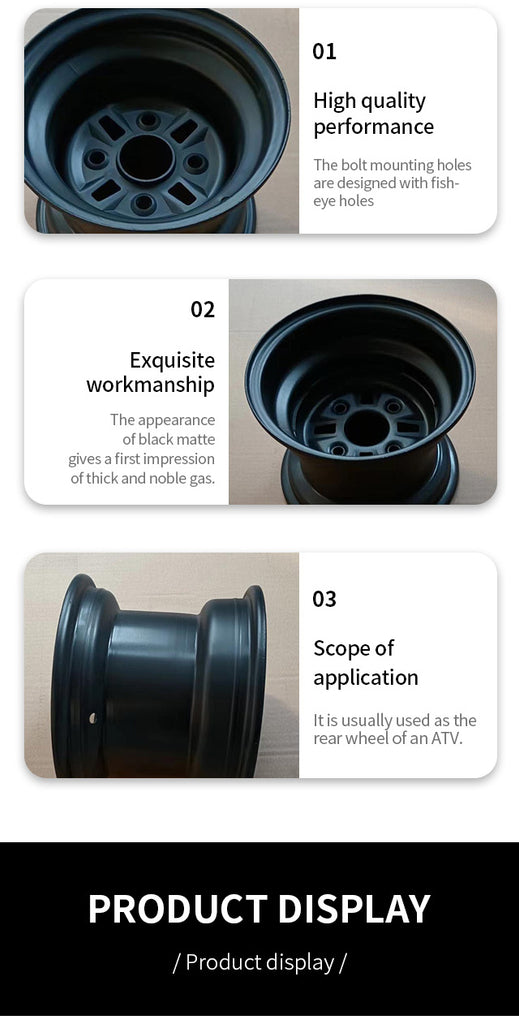 01

High quality performance

The bolt mounting holes are designed with fish-eye holes

02

Exquisite workmanship

The appearance of black matte gives a first impression of thick and noble gas.

03

Scope of application

It is usually used as the rear wheel of an ATV.

PRODUCT DISPLAY

/ Product display /