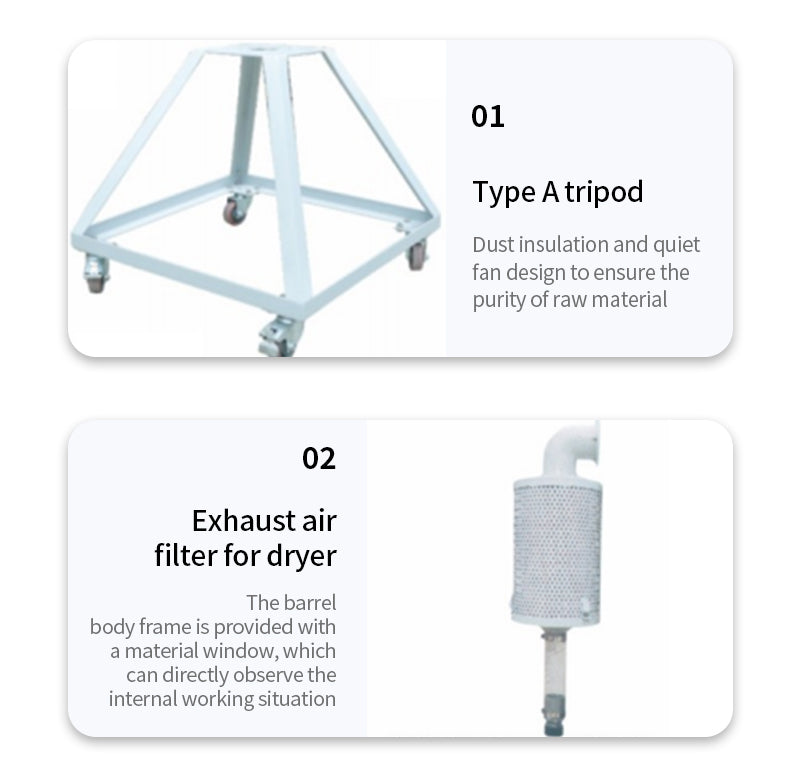 01

Type A tripod

Dust insulation and quiet fan design to ensure the purity of raw material

02

Exhaust air filter for dryer

The barrel body frame is provided with a material window, which can directly observe the internal working situation