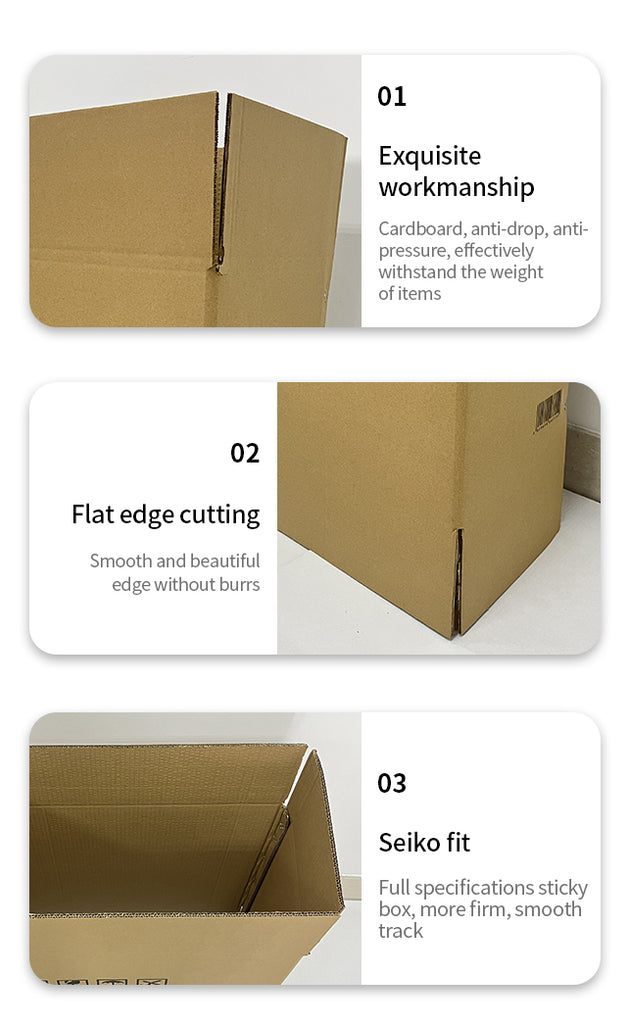 01

Exquisite workmanship

Cardboard, anti-drop, anti-pressure, effectively withstand the weight of items

02

Flat edge cutting

Smooth and beautiful edge without burrs

03

Seiko fit

Full specifications sticky box, more firm, smooth track