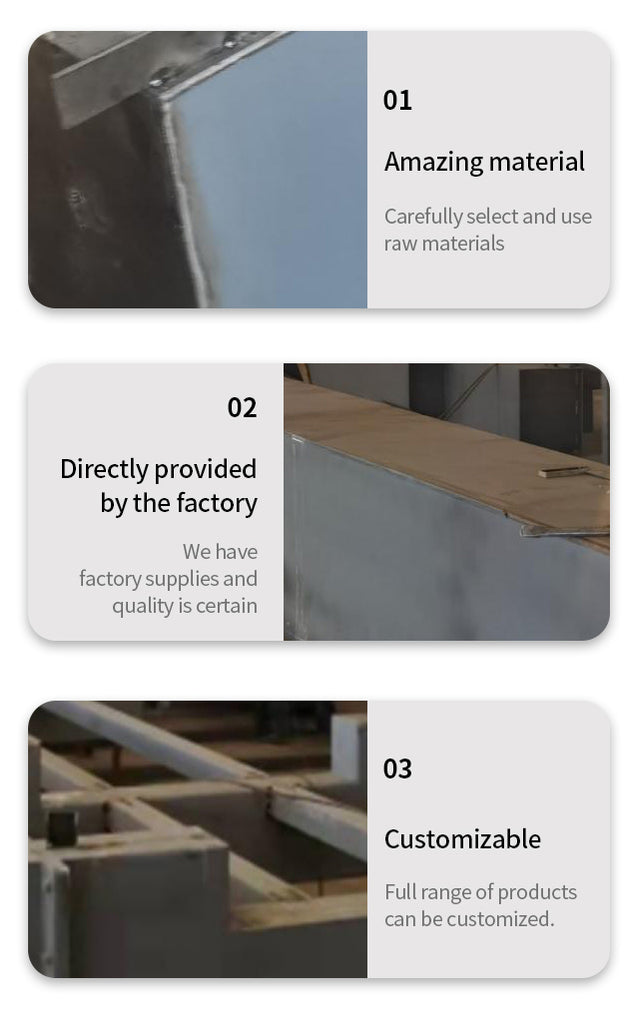 01

Amazing material

Carefully select and use raw materials

02

Directly provided by the factory

We have factory supplies and quality is certain

03

Customizable

Full range of products can be customized.