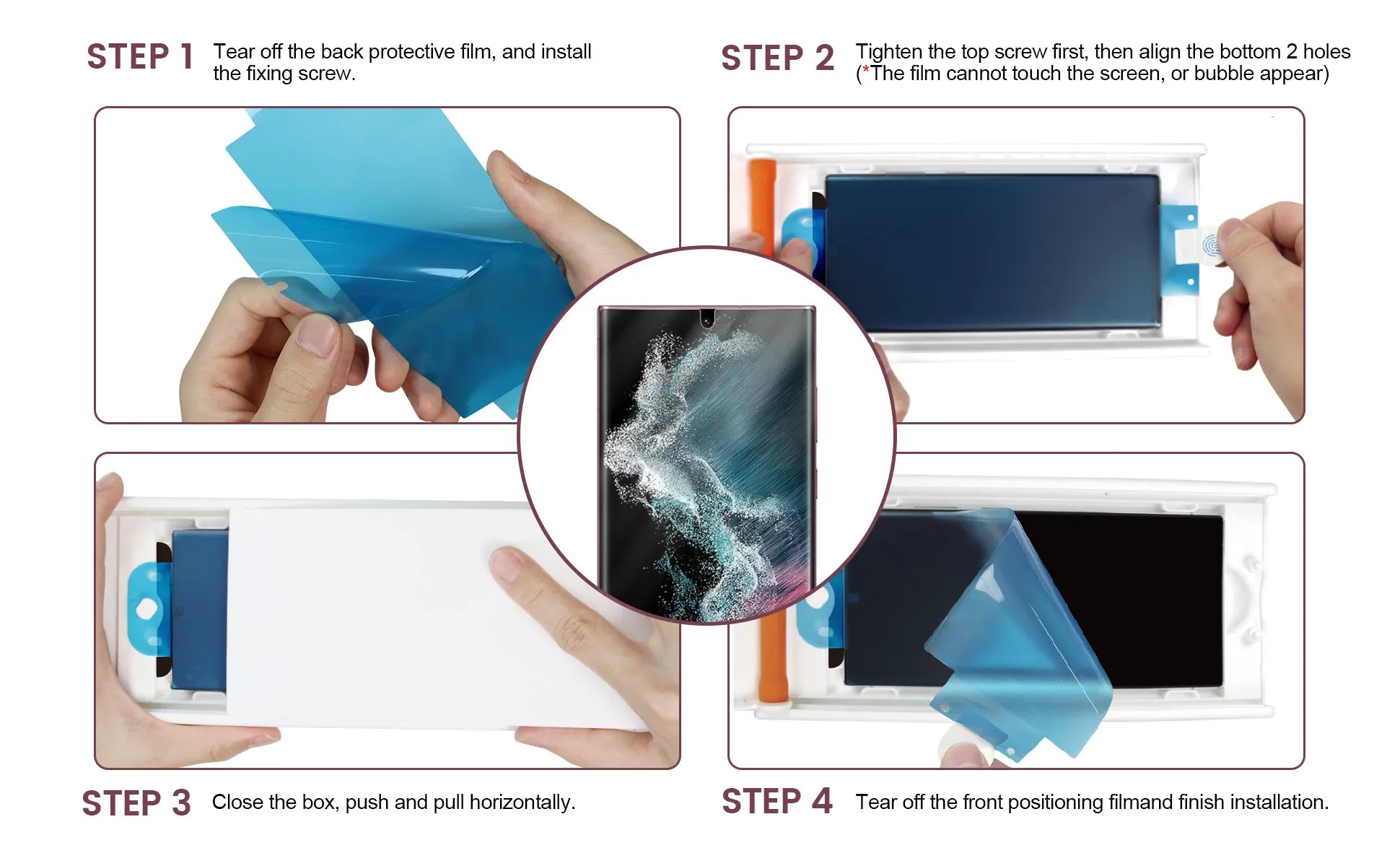 STEP 1 Tear off the back protective film, and install the fixing screw.

STEP 2 Tighten the top screw first, then align the bottom 2 holes (*The film cannot touch the screen, or bubble appear)

STEP 3 Close the box, push and pull horizontally.

STEP 4 Tear off the front positioning filmand finish installation.