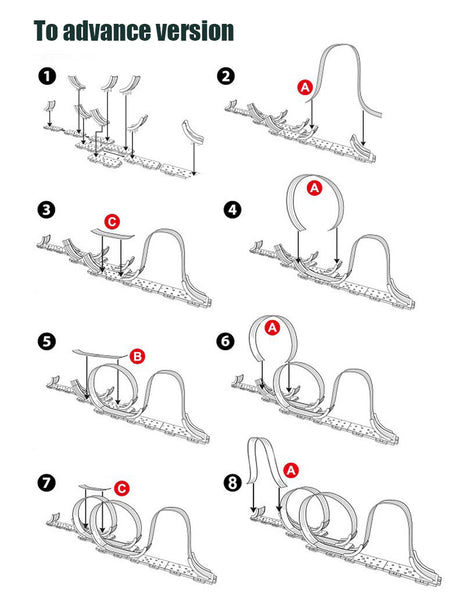 To advance version

1

2
A

3
C

4
A

5
B

6
A

7
C

8
A