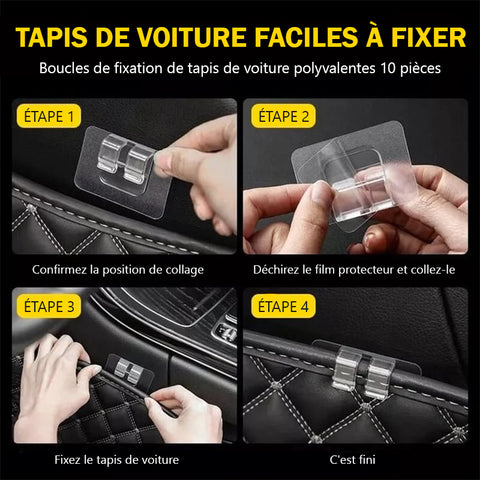 TAPIS DE VOITURE FACILES À FIXER

Boucles de fixation de tapis de voiture polyvalentes 10 pièces

ÉTAPE 1

Confirmez la position de collage

ÉTAPE 2

Déchirez le film protecteur et collez-le

ÉTAPE 3

Fixez le tapis de voiture

ÉTAPE 4

C'est fini