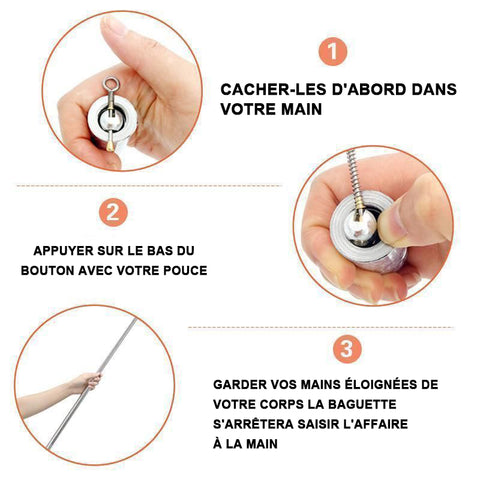 1

CACHER-LES D'ABORD DANS VOTRE MAIN

2

APPUYER SUR LE BAS DU BOUTON AVEC VOTRE POUCE

3

GARDER VOS MAINS ÉLOIGNÉES DE VOTRE CORPS LA BAGUETTE S'ARRÊTERA SAISIR L'AFFAIRE À LA MAIN