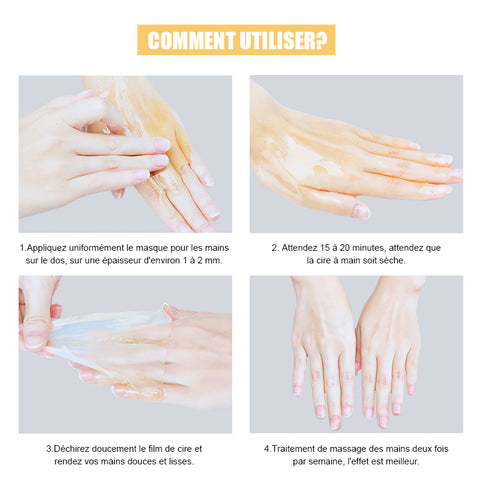 COMMENT UTILISER?

1.Appliquez uniformément le masque pour les mains sur le dos, sur une épaisseur d'environ 1 à 2 mm.

2. Attendez 15 à 20 minutes, attendez que la cire à main soit sèche.

3.Déchirez doucement le film de cire et rendez vos mains douces et lisses.

4.Traitement de massage des mains deux fois par semaine, l'effet est meilleur.