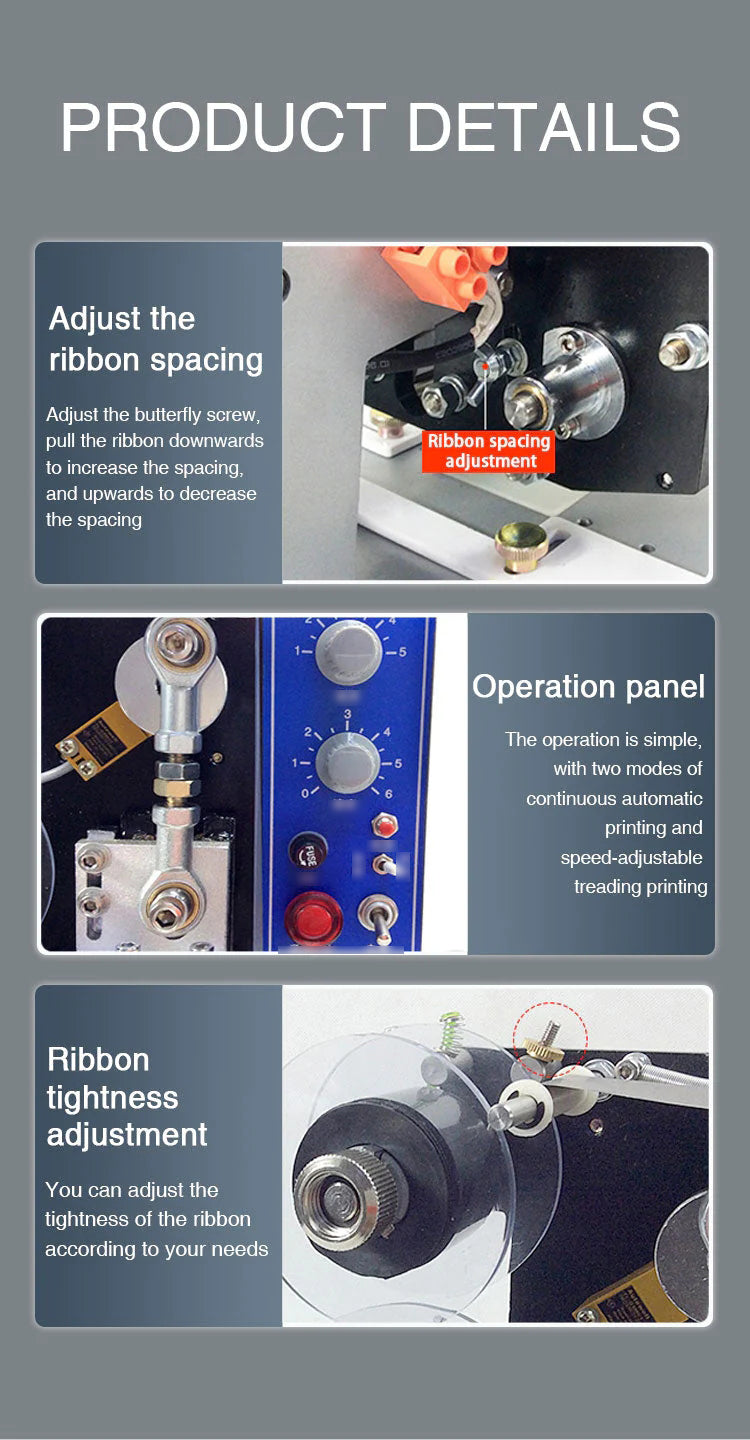 PRODUCT DETAILS

Adjust the ribbon spacing

Adjust the butterfly screw, pull the ribbon downwards to increase the spacing, and upwards to decrease the spacing

Ribbon spacing adjustment

1 2 3 4 5

0 1 2 3 4 5 6

FUSE

Operation panel

The operation is simple, with two modes of continuous automatic printing and speed-adjustable treading printing

Ribbon tightness adjustment

You can adjust the tightness of the ribbon according to your needs