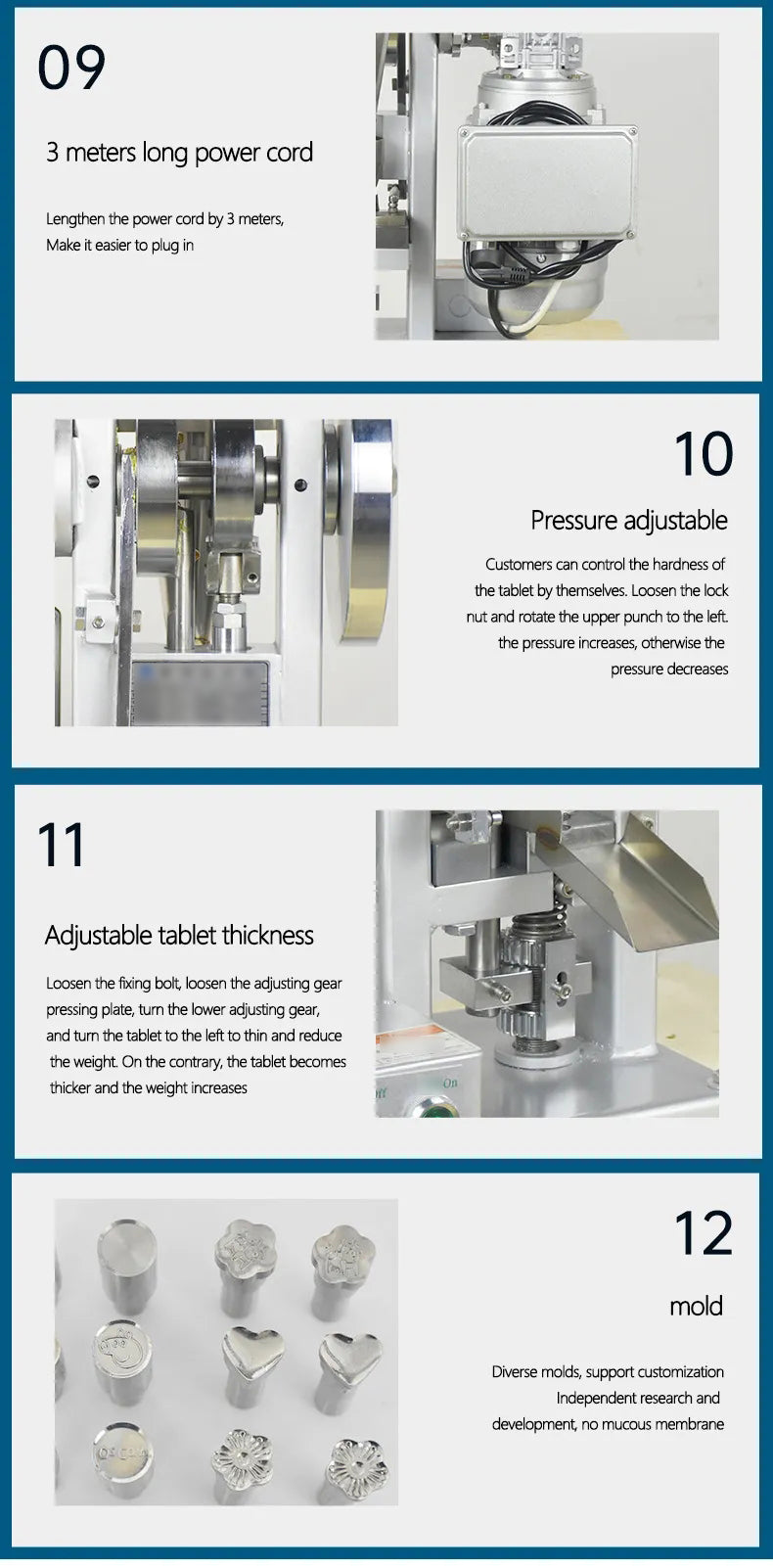 09

3 meters long power cord

Lengthen the power cord by 3 meters, Make it easier to plug in

10

Pressure adjustable

Customers can control the hardness of the tablet by themselves. Loosen the lock nut and rotate the upper punch to the left. the pressure increases, otherwise the pressure decreases

11

Adjustable tablet thickness

Loosen the fixing bolt, loosen the adjusting gear pressing plate, turn the lower adjusting gear, and turn the tablet to the left to thin and reduce the weight. On the contrary, the tablet becomes thicker and the weight increases

off On

12

mold

Diverse molds, support customization Independent research and development, no mucous membrane