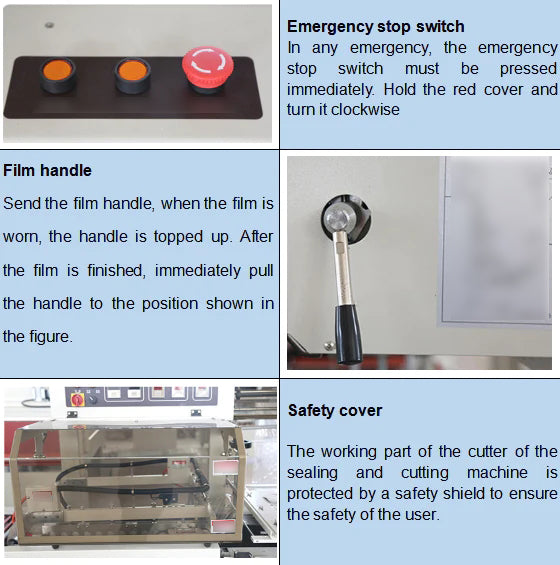 Emergency stop switch

In any emergency, the emergency stop switch must be pressed immediately. Hold the red cover and turn it clockwise

Film handle

Send the film handle, when the film is worn, the handle is topped up. After the film is finished, immediately pull the handle to the position shown in the figure.

Safety cover

The working part of the cutter of the sealing and cutting machine is protected by a safety shield to ensure the safety of the user.