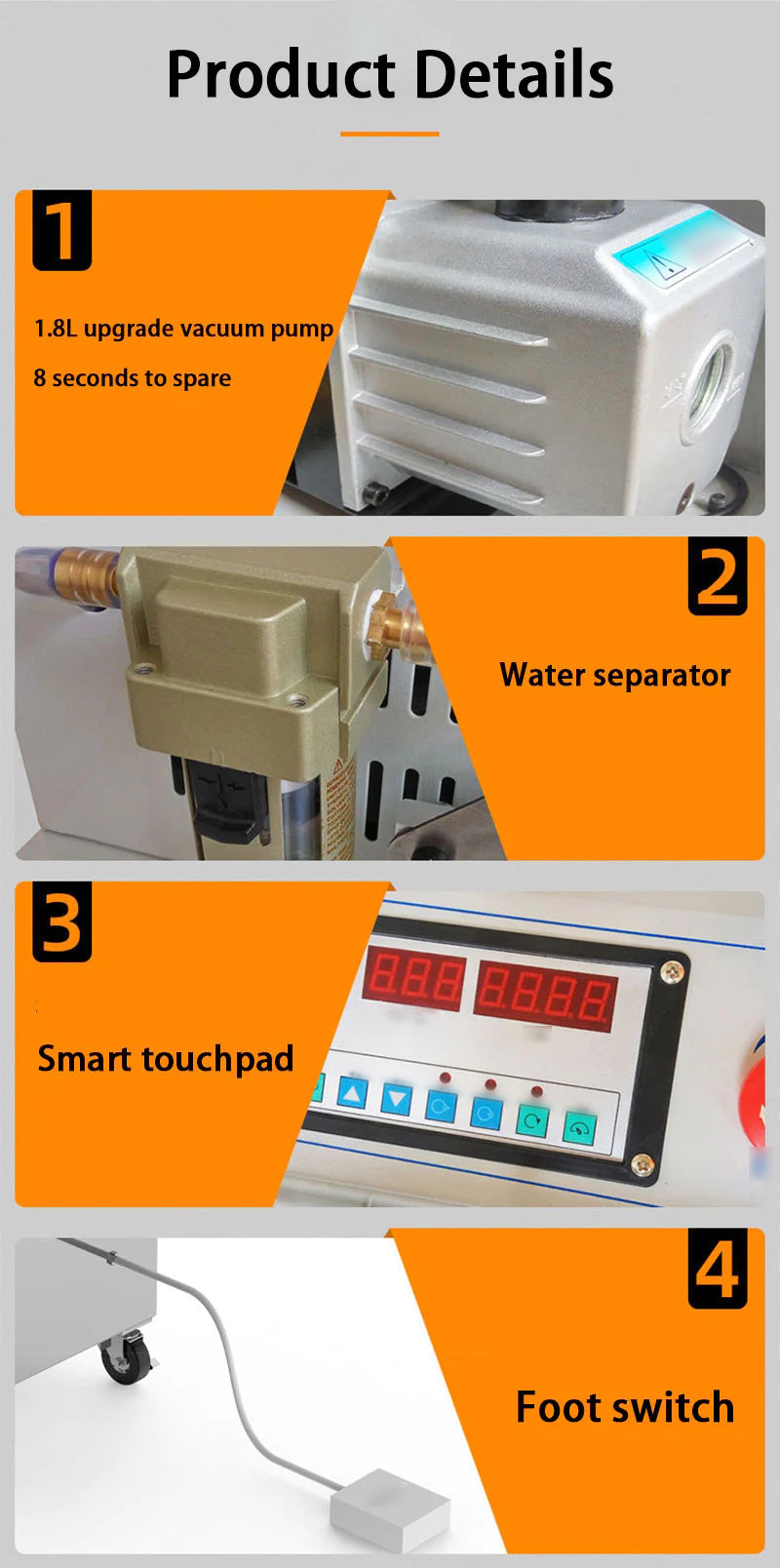 Product Details

1

1.8L upgrade vacuum pump

8 seconds to spare

2

Water separator

3

Smart touchpad

888 8888

4

Foot switch