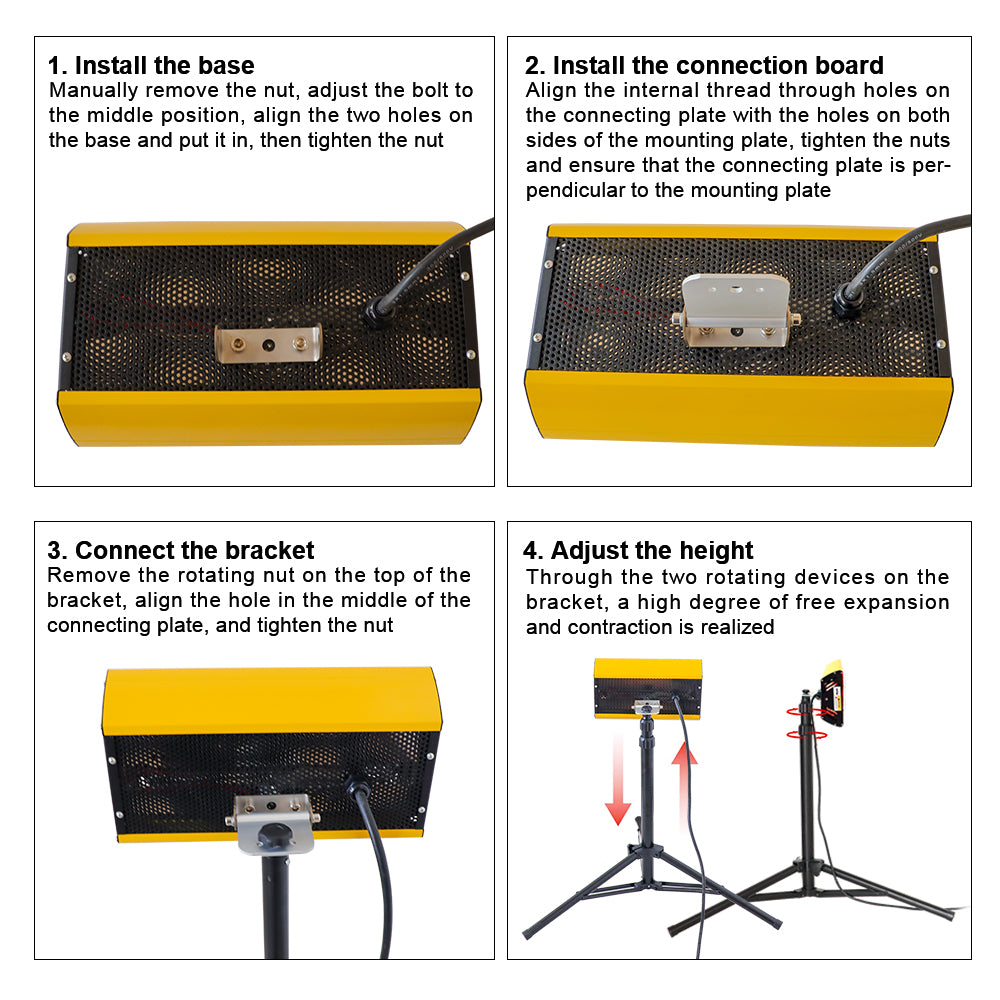 1. Install the base
Manually remove the nut, adjust the bolt to the middle position, align the two holes on the base and put it in, then tighten the nut

2. Install the connection board
Align the internal thread through holes on the connecting plate with the holes on both sides of the mounting plate, tighten the nuts and ensure that the connecting plate is perpendicular to the mounting plate

3. Connect the bracket
Remove the rotating nut on the top of the bracket, align the hole in the middle of the connecting plate, and tighten the nut

4. Adjust the height
Through the two rotating devices on the bracket, a high degree of free expansion and contraction is realized