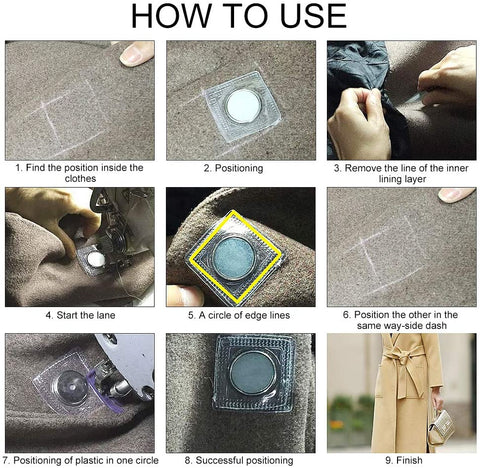 HOW TO USE

1. Find the position inside the clothes

2. Positioning

3. Remove the line of the inner lining layer

4. Start the lane

5. A circle of edge lines

6. Position the other in the same way-side dash

7. Positioning of plastic in one circle

8. Successful positioning

9. Finish