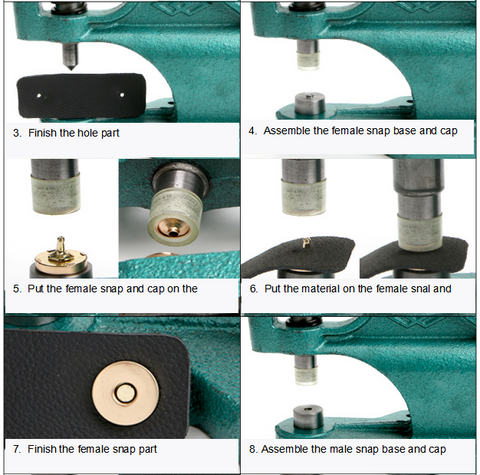 3. Finish the hole part

4. Assemble the female snap base and cap

5. Put the female snap and cap on the

6. Put the material on the female snal and

7. Finish the female snap part

8. Assemble the male snap base and cap