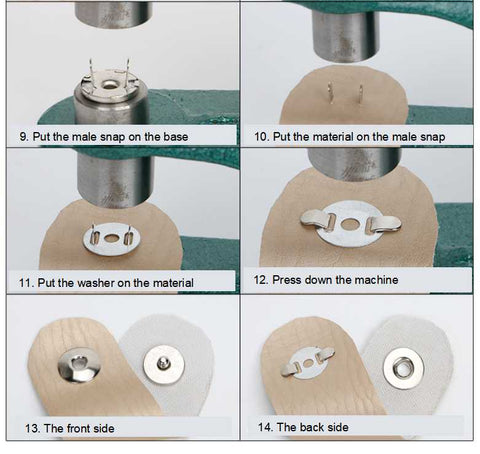 9. Put the male snap on the base

10. Put the material on the male snap

11. Put the washer on the material

12. Press down the machine

13. The front side

14. The back side