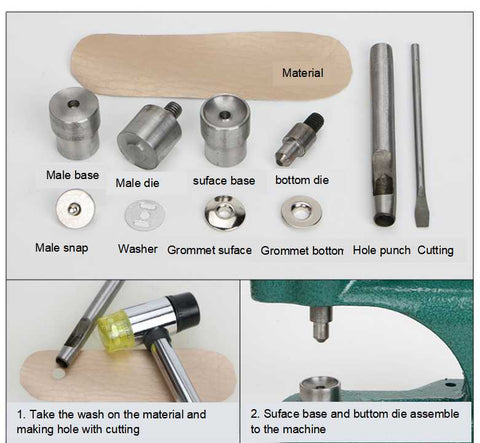 Material

Male base
Male die
suface base
bottom die

Male snap
Washer
Grommet suface
Grommet botton
Hole punch
Cutting

1. Take the wash on the material and making hole with cutting

2. Suface base and buttom die assemble to the machine