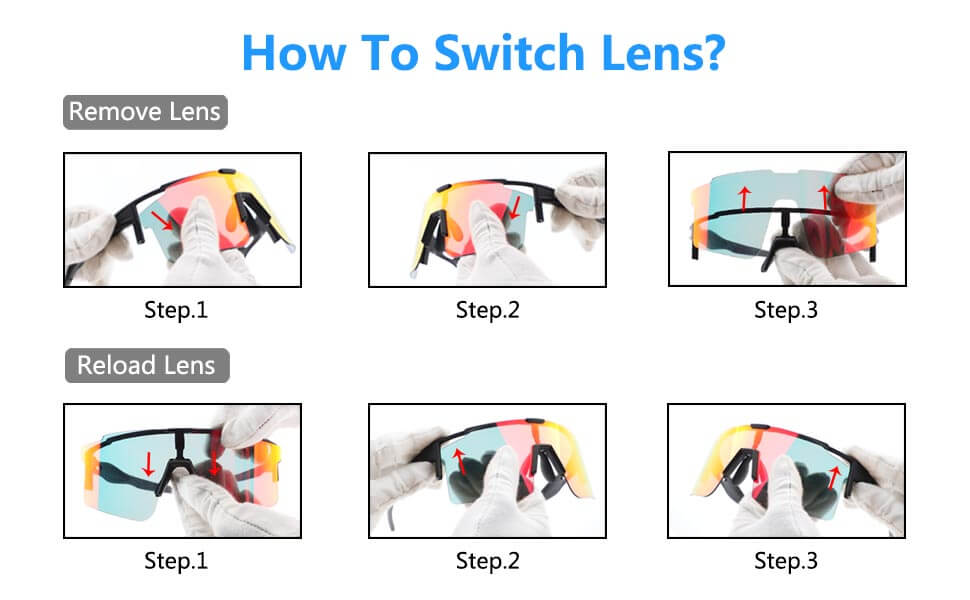 How To Switch Lens?

Remove Lens

Step.1

Step.2

Step.3

Reload Lens

Step.1

Step.2

Step.3