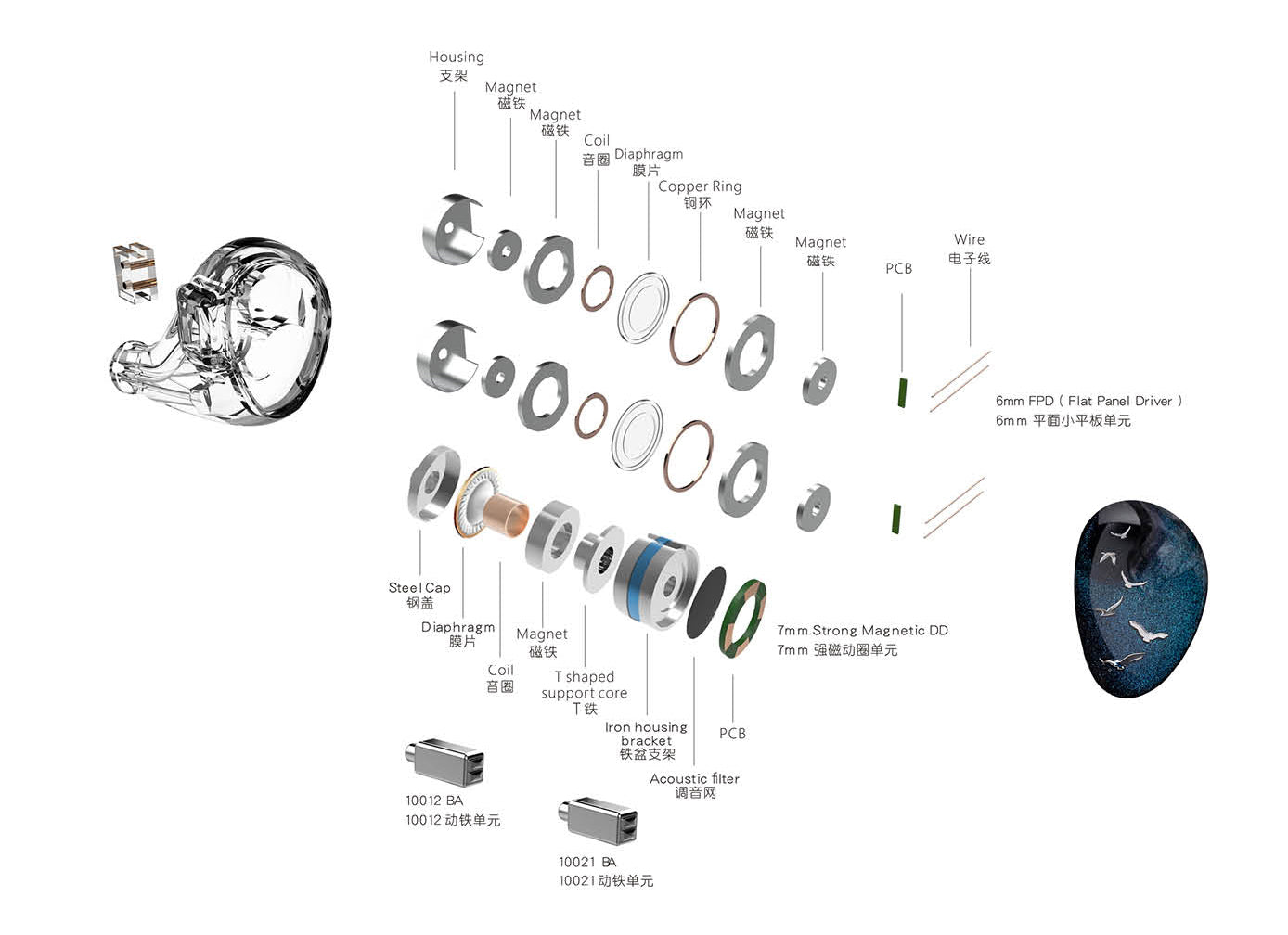 Housing
支架

Magnet
磁铁

Magnet
磁铁

Coil
音圈

Diaphragm
膜片

Copper Ring
铜环

Magnet
磁铁

Magnet
磁铁

PCB

Wire
电子线

6mm FPD ( Flat Panel Driver )
6mm 平面小平板单元

Steel Cap
钢盖

Diaphragm
膜片

Coil
音圈

Magnet
磁铁

T shaped
support core
T 铁

Iron housing
bracket
铁盆支架

Acoustic filter
调音网

PCB

7mm Strong Magnetic DD
7mm 强磁动圈单元

10012 BA
10012 动铁单元

10021 BA
10021 动铁单元