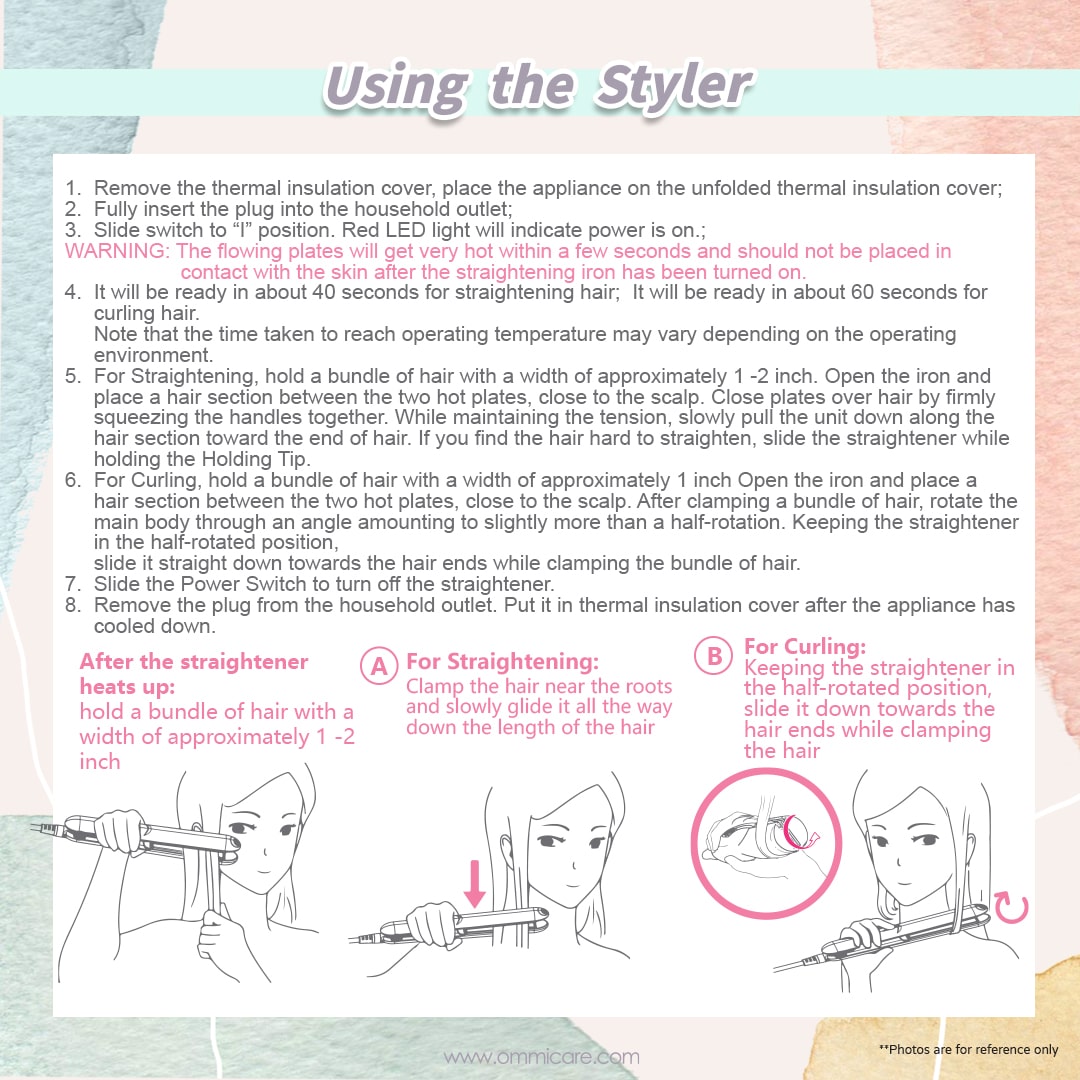 Using the Styler

1. Remove the thermal insulation cover, place the appliance on the unfolded thermal insulation cover;
2. Fully insert the plug into the household outlet;
3. Slide switch to “I” position. Red LED light will indicate power is on.;
WARNING: The flowing plates will get very hot within a few seconds and should not be placed in contact with the skin after the straightening iron has been turned on.
4. It will be ready in about 40 seconds for straightening hair; It will be ready in about 60 seconds for curling hair.
Note that the time taken to reach operating temperature may vary depending on the operating environment.
5. For Straightening, hold a bundle of hair with a width of approximately 1 -2 inch. Open the iron and place a hair section between the two hot plates, close to the scalp. Close plates over hair by firmly squeezing the handles together. While maintaining the tension, slowly pull the unit down along the hair section toward the end of hair. If you find the hair hard to straighten, slide the straightener while holding the Holding Tip.
6. For Curling, hold a bundle of hair with a width of approximately 1 inch Open the iron and place a hair section between the two hot plates, close to the scalp. After clamping a bundle of hair, rotate the main body through an angle amounting to slightly more than a half-rotation. Keeping the straightener in the half-rotated position,
slide it straight down towards the hair ends while clamping the bundle of hair.
7. Slide the Power Switch to turn off the straightener.
8. Remove the plug from the household outlet. Put it in thermal insulation cover after the appliance has cooled down.

After the straightener heats up:
hold a bundle of hair with a width of approximately 1 -2 inch

A For Straightening:
Clamp the hair near the roots and slowly glide it all the way down the length of the hair

B For Curling:
Keeping the straightener in the half-rotated position, slide it down towards the hair ends while clamping the hair

www.ommicare.com

**Photos are for reference only