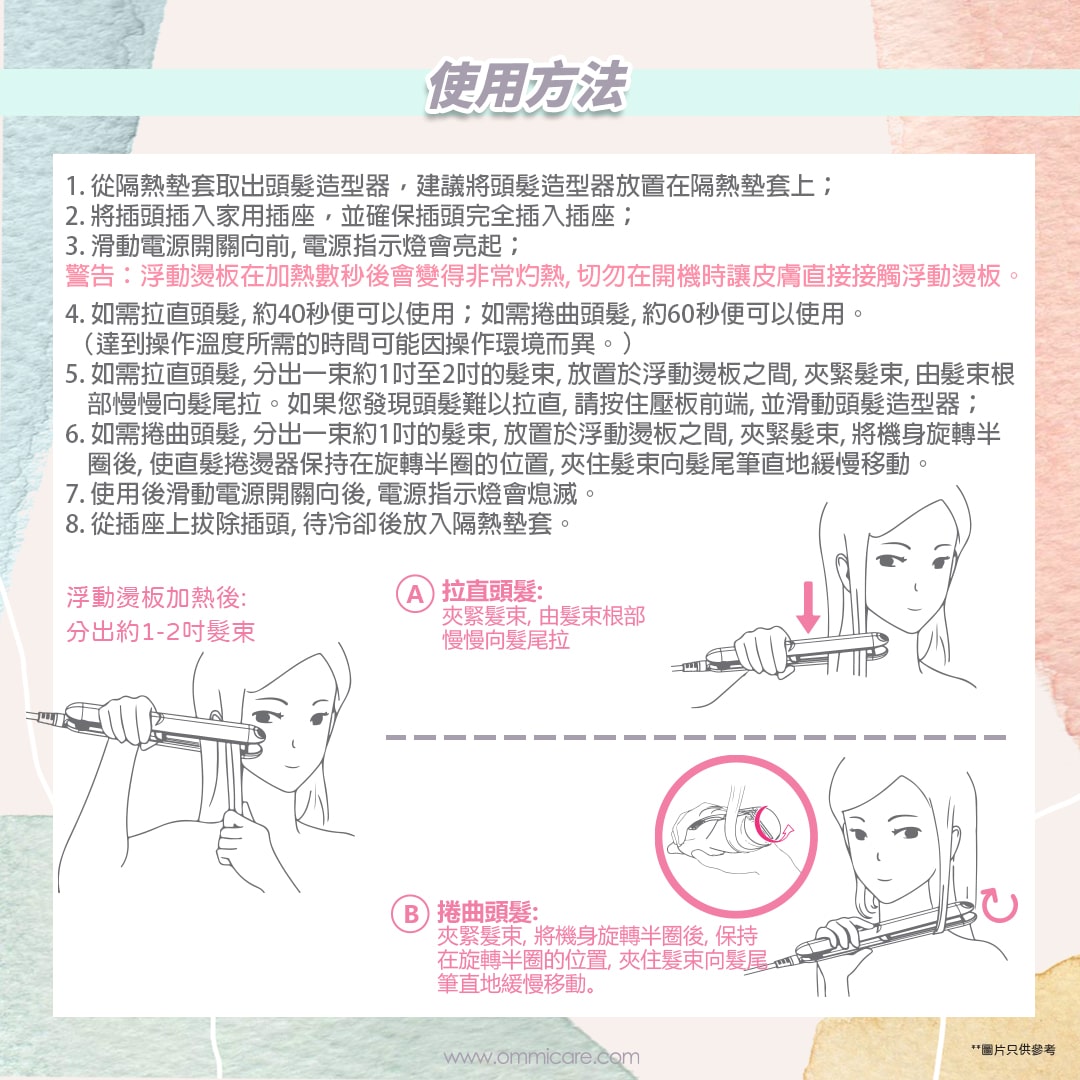 使用方法

1. 從隔熱墊套取出頭髮造型器，建議將頭髮造型器放置在隔熱墊套上；
2. 將插頭插入家用插座，並確保插頭完全插入插座；
3. 滑動電源開關向前, 電源指示燈會亮起；
警告：浮動燙板在加熱數秒後會變得非常灼熱, 切勿在開機時讓皮膚直接接觸浮動燙板。

4. 如需拉直頭髮, 約40秒便可以使用；如需捲曲頭髮, 約60秒便可以使用。（達到操作溫度所需的時間可能因操作環境而異。）
5. 如需拉直頭髮, 分出一束約1吋至2吋的髮束, 放置於浮動燙板之間, 夾緊髮束, 由髮束根部慢慢向髮尾拉。如果您發現頭髮難以拉直, 請按住壓板前端, 並滑動頭髮造型器；
6. 如需捲曲頭髮, 分出一束約1吋的髮束, 放置於浮動燙板之間, 夾緊髮束, 將機身旋轉半圈後, 使直髮捲燙器保持在旋轉半圈的位置, 夾住髮束向髮尾筆直地緩慢移動。
7. 使用後滑動電源開關向後, 電源指示燈會熄滅。
8. 從插座上拔除插頭, 待冷卻後放入隔熱墊套。

浮動燙板加熱後:
分出約1-2吋髮束

A 拉直頭髮:
夾緊髮束, 由髮束根部慢慢向髮尾拉

B 捲曲頭髮:
夾緊髮束, 將機身旋轉半圈後, 保持在旋轉半圈的位置, 夾住髮束向髮尾筆直地緩慢移動。

www.ommicare.com

**圖片只供參考