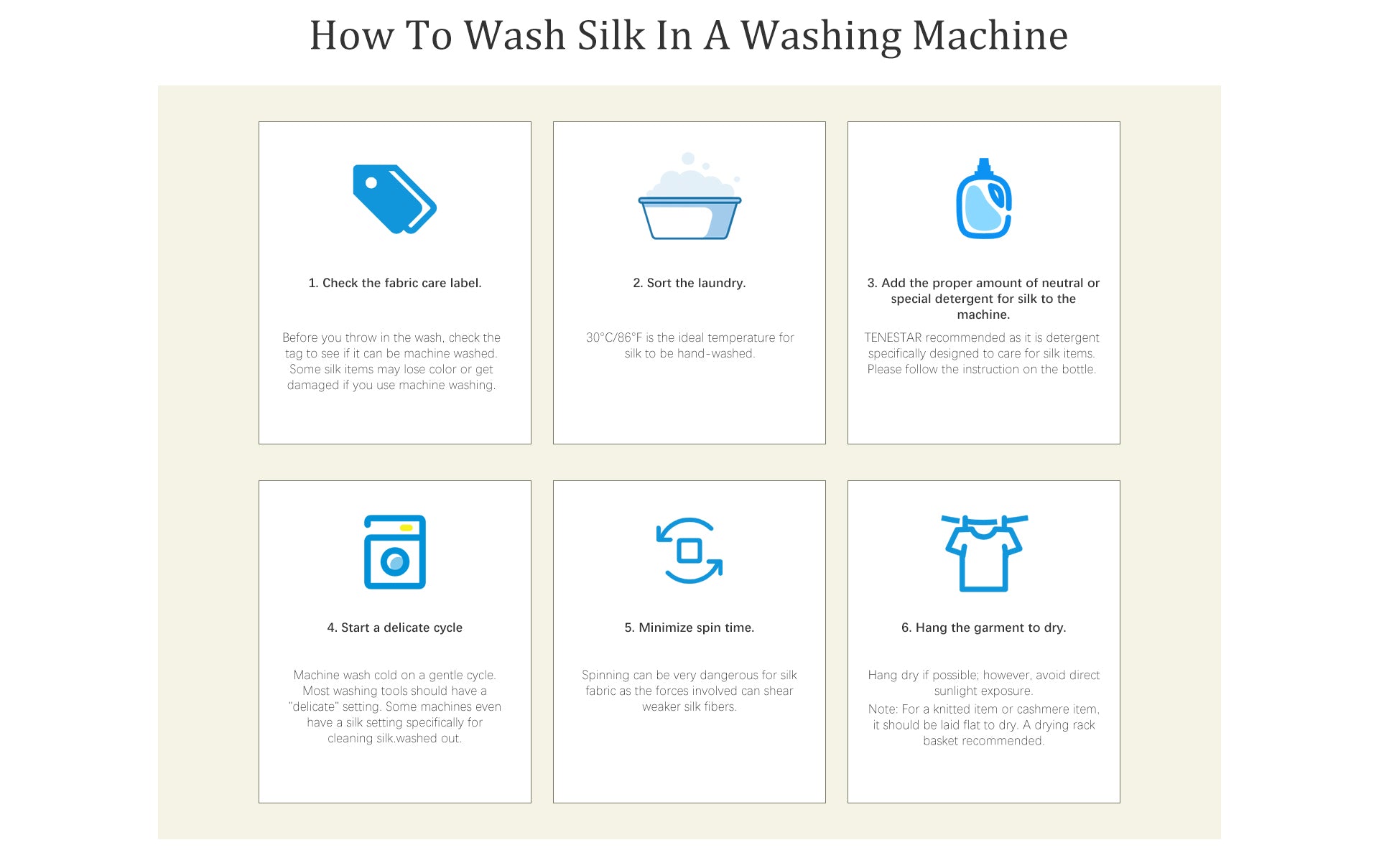 How To Wash Silk In A Washing Machine

1. Check the fabric care label.

Before you throw in the wash, check the tag to see if it can be machine washed. Some silk items may lose color or get damaged if you use machine washing.

2. Sort the laundry.

30°C/86°F is the ideal temperature for silk to be hand-washed.

3. Add the proper amount of neutral or special detergent for silk to the machine.

TENESTAR recommended as it is detergent specifically designed to care for silk items. Please follow the instruction on the bottle.

4. Start a delicate cycle

Machine wash cold on a gentle cycle. Most washing tools should have a "delicate" setting. Some machines even have a silk setting specifically for cleaning silk.washed out.

5. Minimize spin time.

Spinning can be very dangerous for silk fabric as the forces involved can shear weaker silk fibers.

6. Hang the garment to dry.

Hang dry if possible; however, avoid direct sunlight exposure.

Note: For a knitted item or cashmere item, it should be laid flat to dry. A drying rack basket recommended.