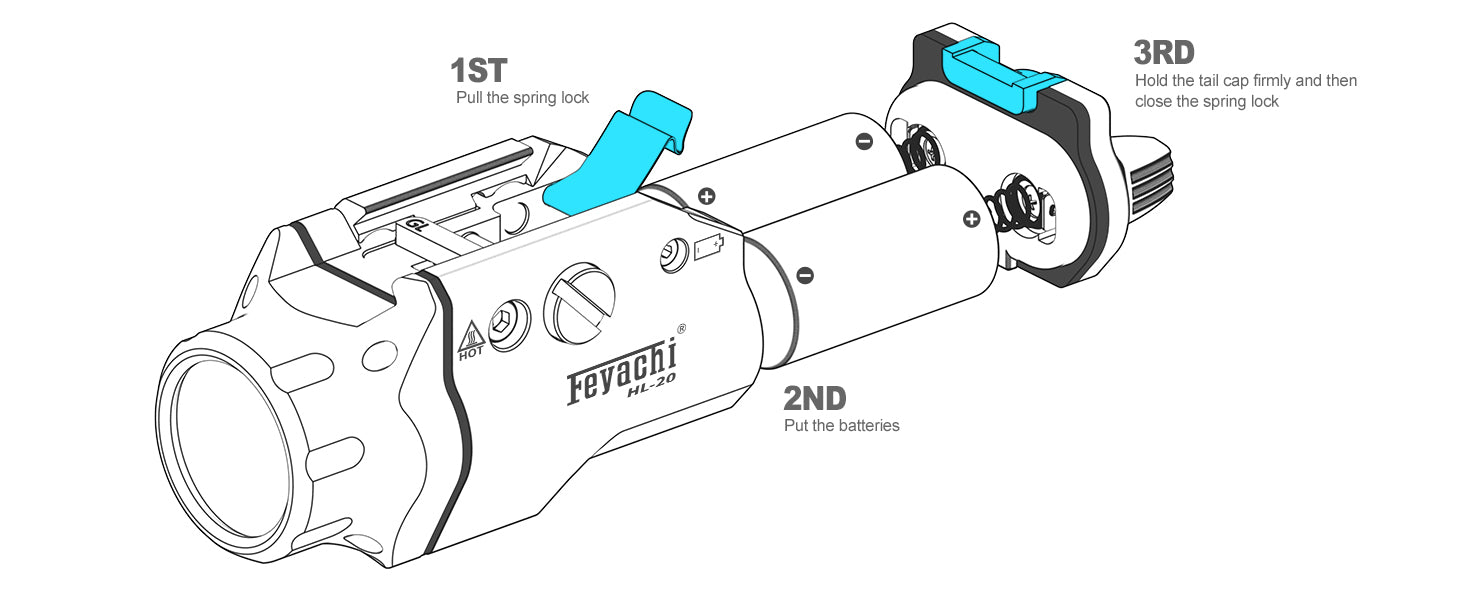 1ST
Pull the spring lock

3RD
Hold the tail cap firmly and then close the spring lock

GL

HOT

Feyachi®
HL-20

2ND
Put the batteries