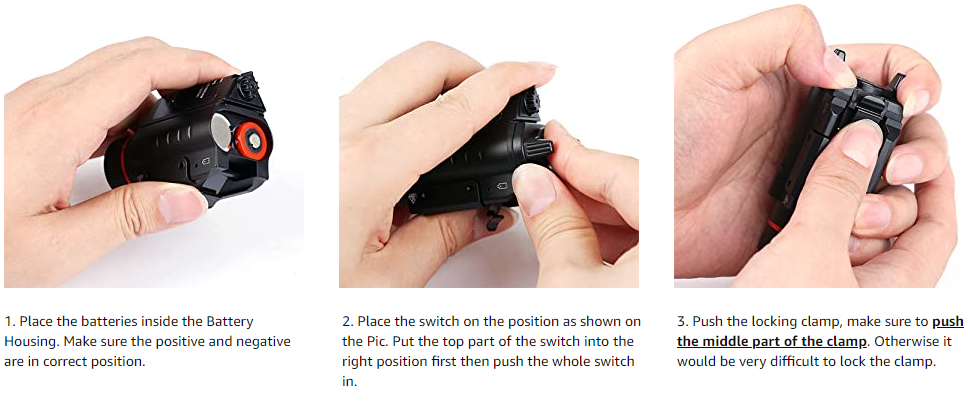 1. Place the batteries inside the Battery Housing. Make sure the positive and negative are in correct position.

2. Place the switch on the position as shown on the Pic. Put the top part of the switch into the right position first then push the whole switch in.

3. Push the locking clamp, make sure to push the middle part of the clamp. Otherwise it would be very difficult to lock the clamp.