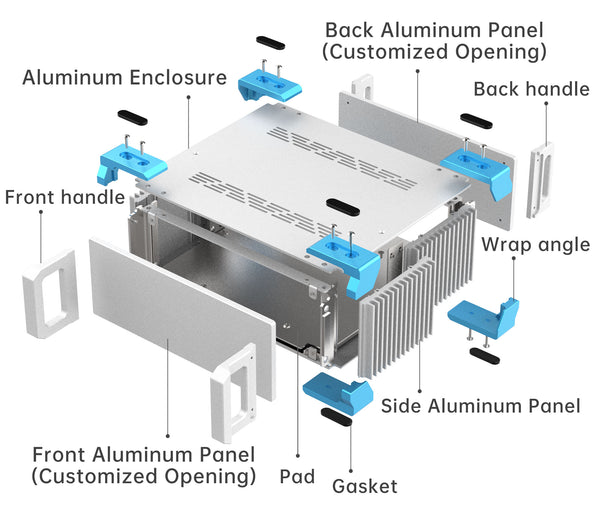 Back Aluminum Panel
(Customized Opening)

Aluminum Enclosure

Back handle

Front handle

Wrap angle

Side Aluminum Panel

Front Aluminum Panel
(Customized Opening)

Pad

Gasket