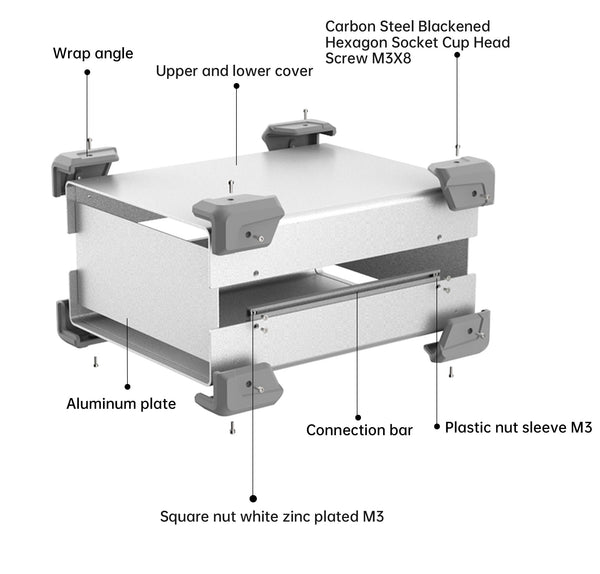 Wrap angle

Upper and lower cover

Carbon Steel Blackened Hexagon Socket Cup Head Screw M3X8

Aluminum plate

Connection bar

Plastic nut sleeve M3

Square nut white zinc plated M3