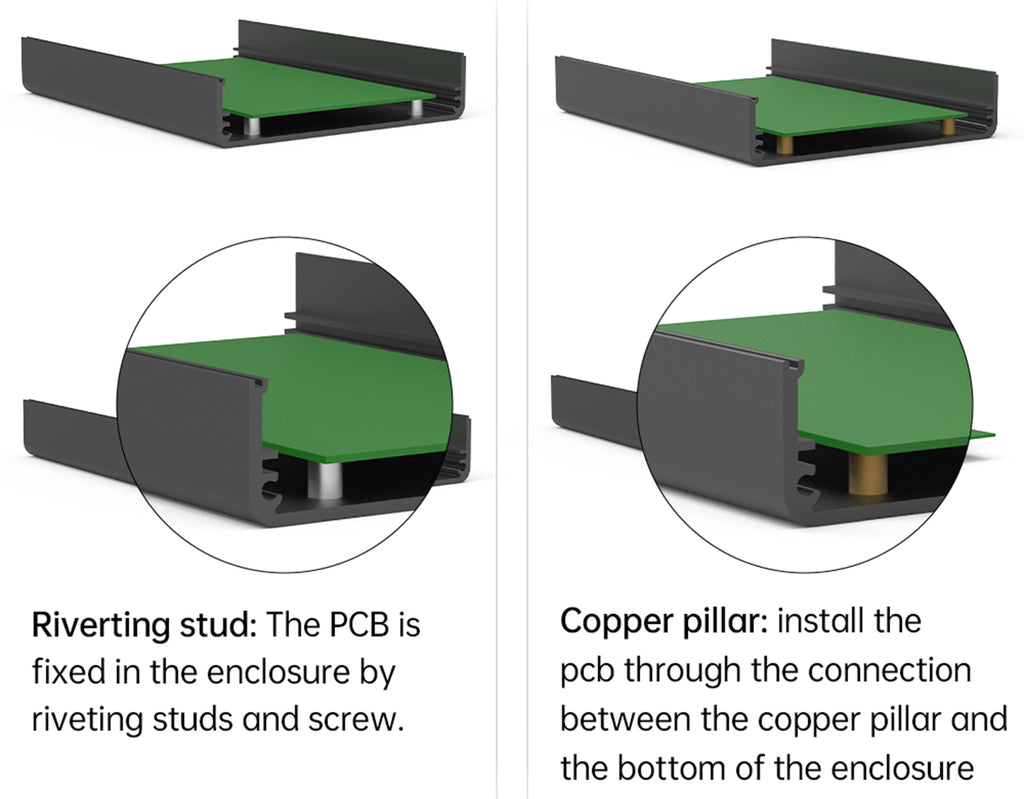 Riverting stud: The PCB is fixed in the enclosure by riveting studs and screw.

Copper pillar: install the pcb through the connection between the copper pillar and the bottom of the enclosure