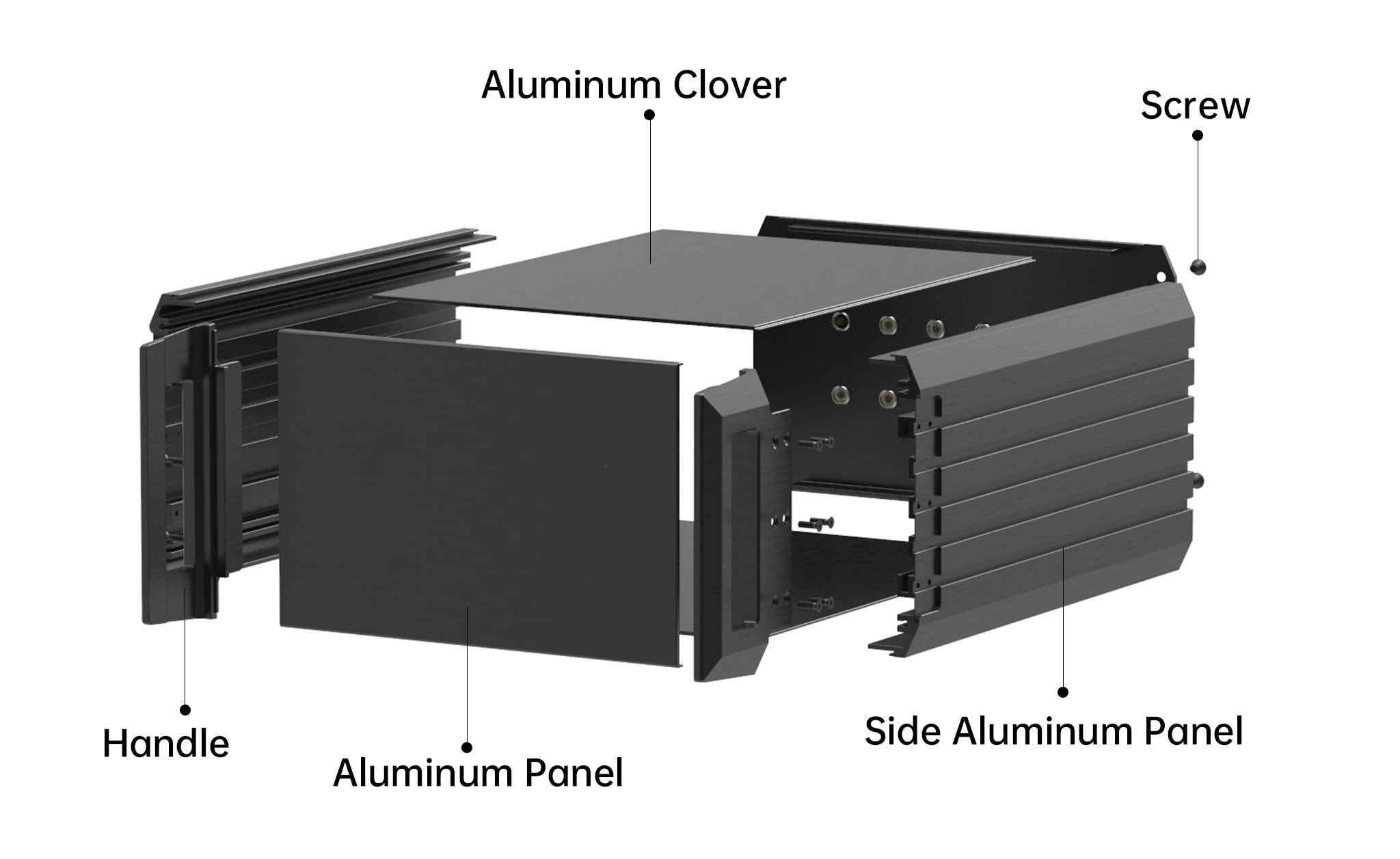 Aluminum Clover

Screw

Handle

Aluminum Panel

Side Aluminum Panel