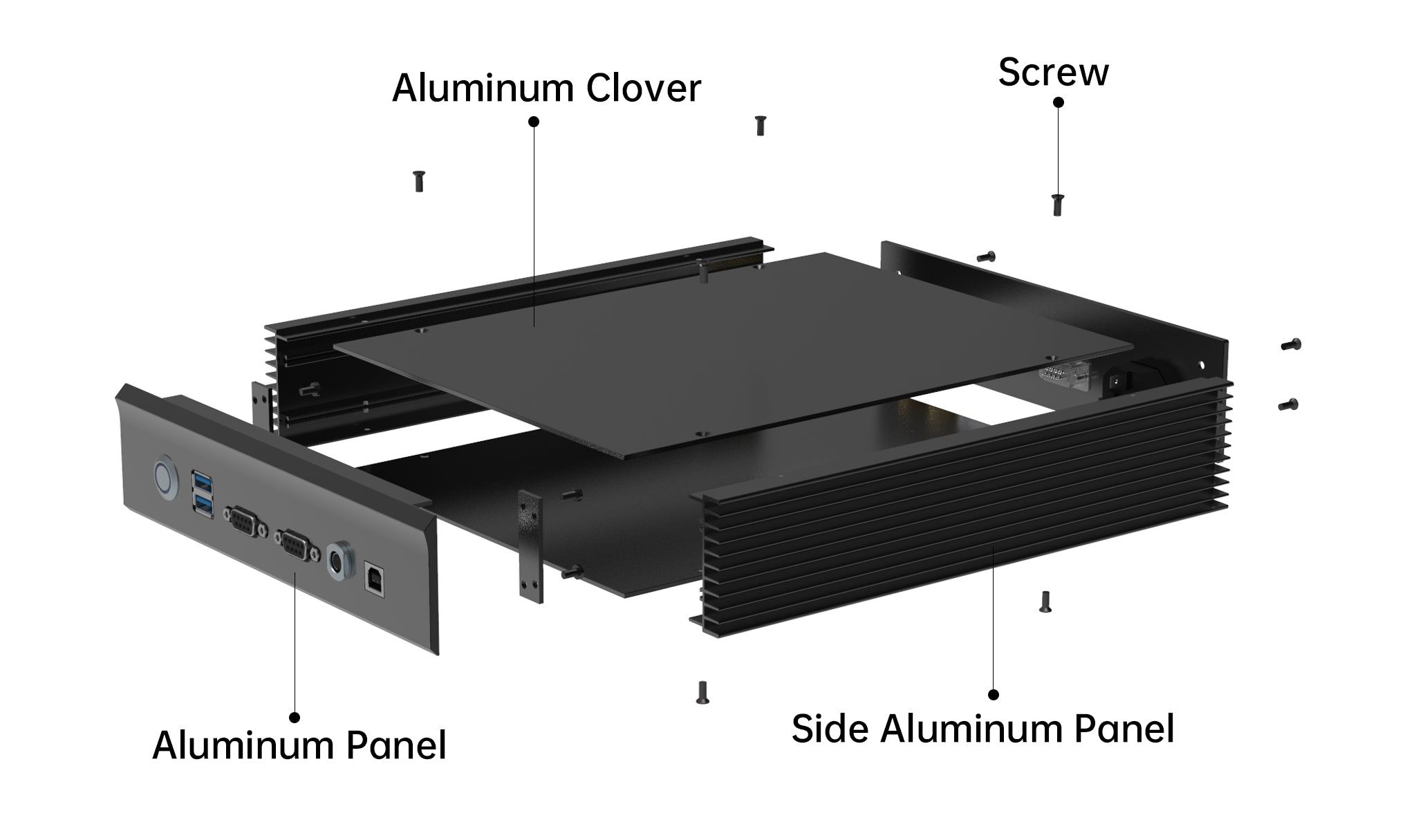 Aluminum Clover

Screw

Aluminum Panel

Side Aluminum Panel