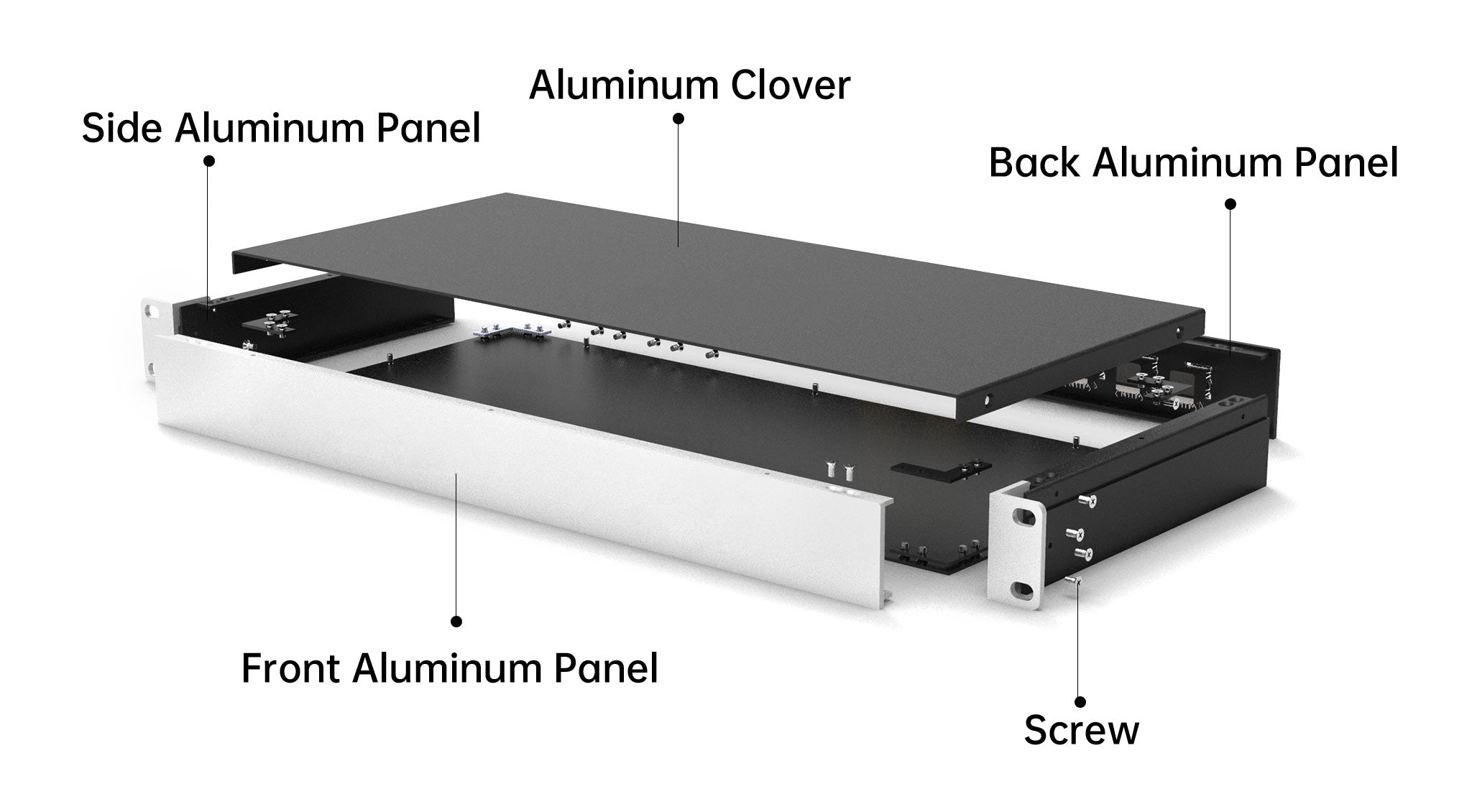 Aluminum Clover

Side Aluminum Panel

Back Aluminum Panel

Front Aluminum Panel

Screw