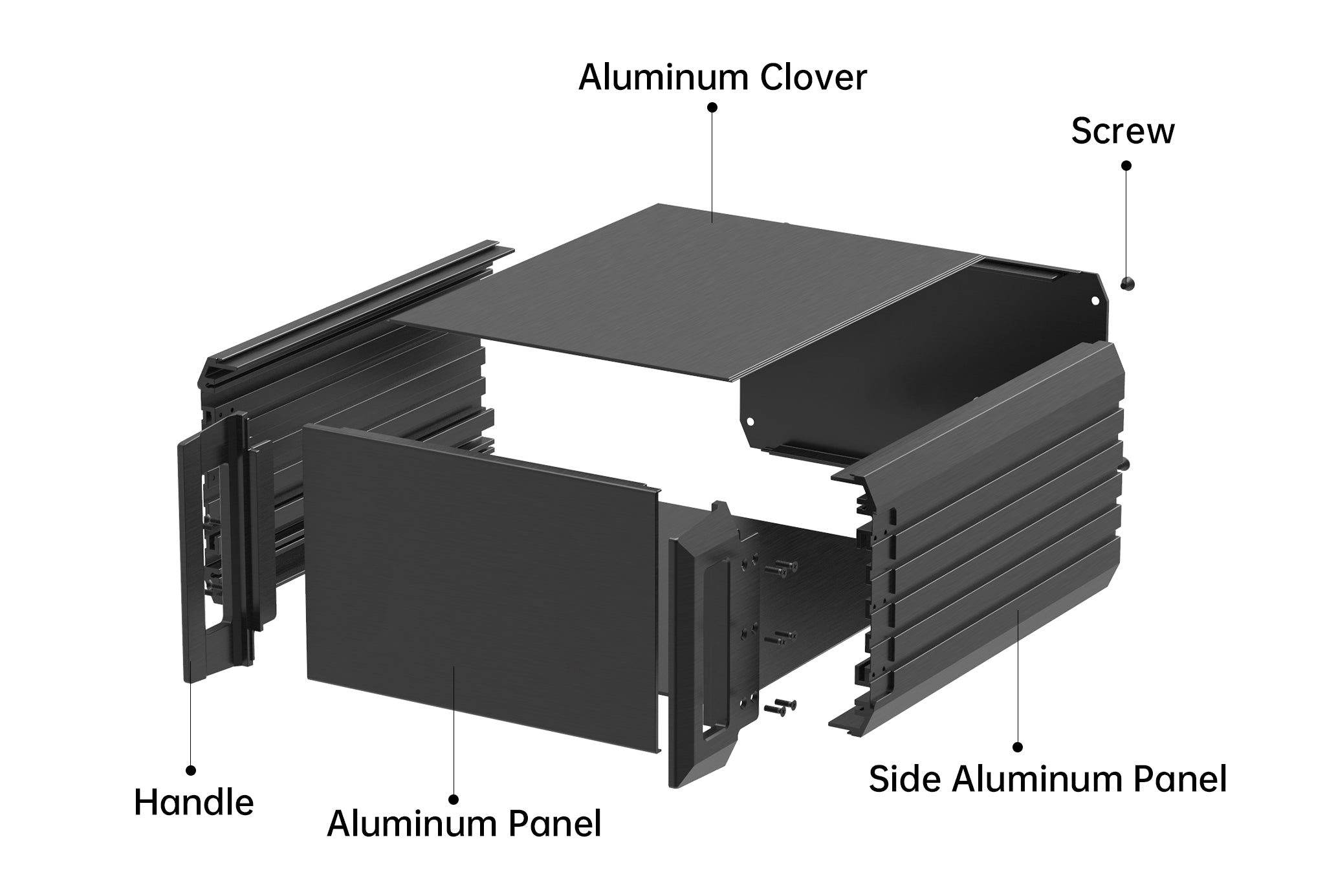 Aluminum Clover

Screw

Handle

Aluminum Panel

Side Aluminum Panel