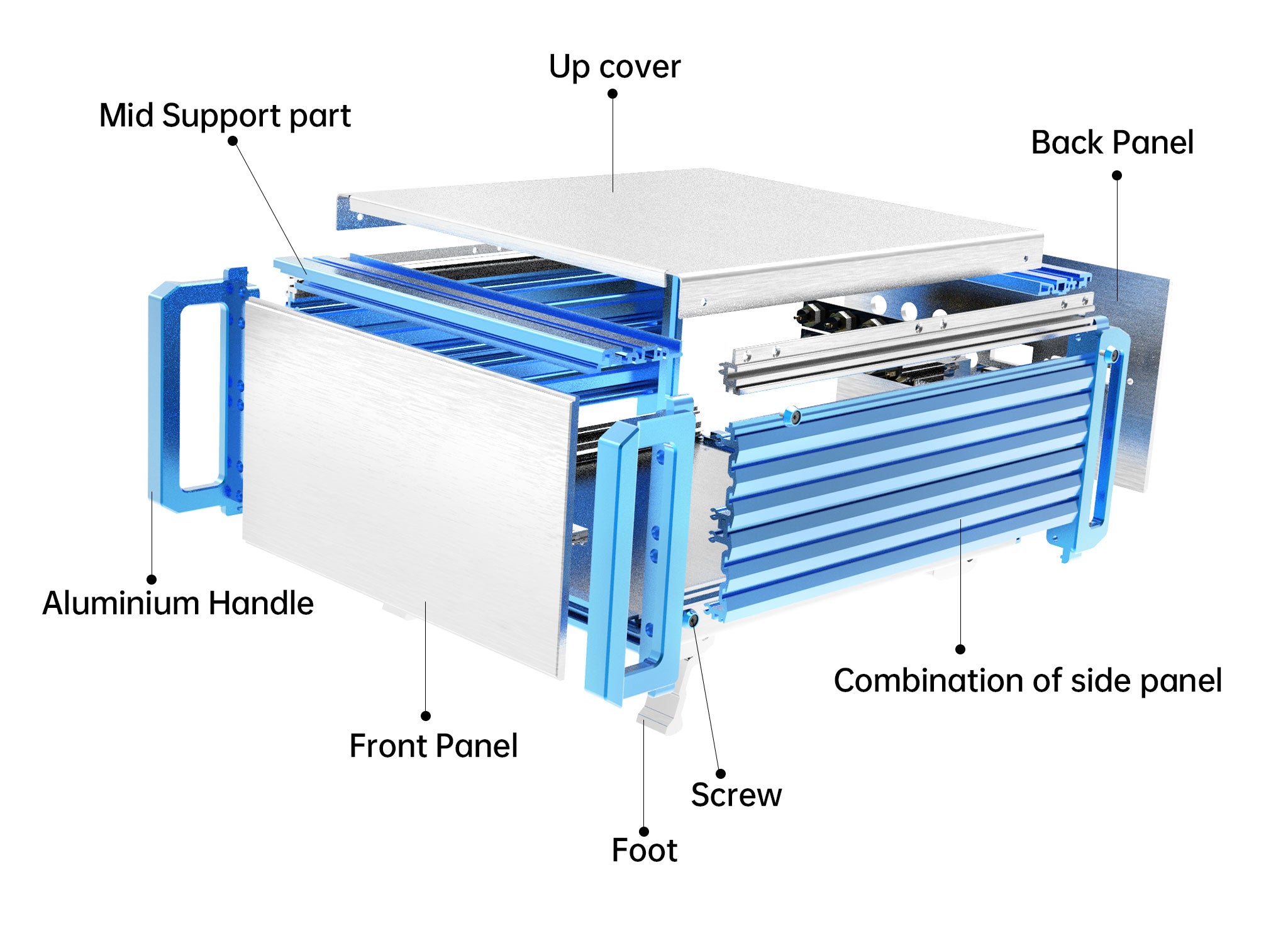 Up cover

Mid Support part

Back Panel

Aluminium Handle

Combination of side panel

Front Panel

Screw

Foot