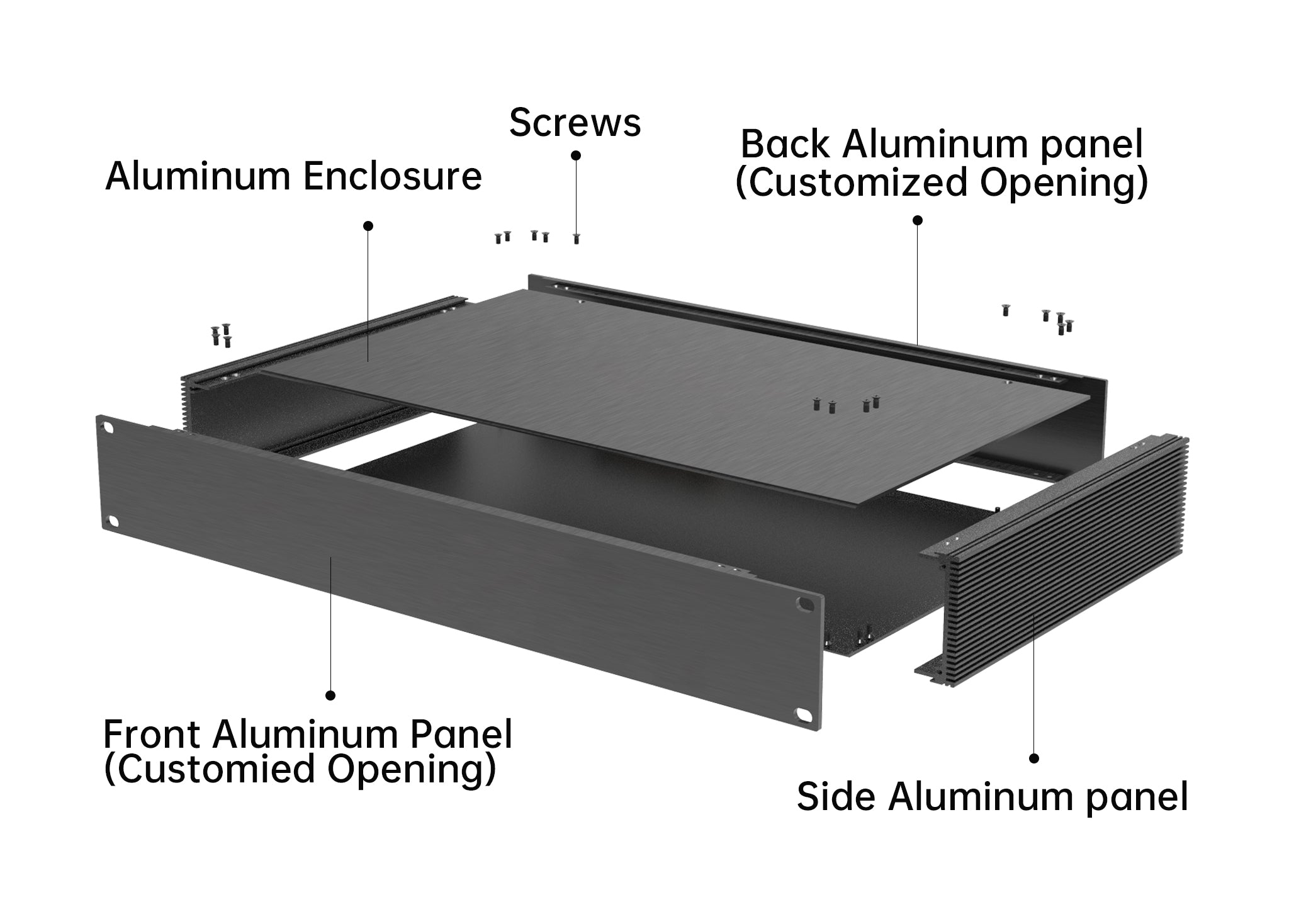 Screws

Aluminum Enclosure

Back Aluminum panel
(Customized Opening)

Front Aluminum Panel
(Customied Opening)

Side Aluminum panel