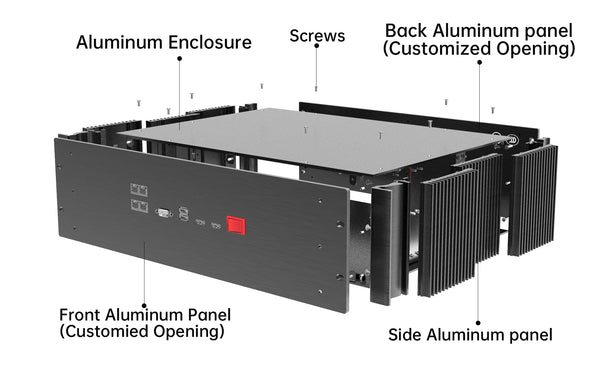 Aluminum Enclosure

Screws

Back Aluminum panel
(Customized Opening)

Front Aluminum Panel
(Customied Opening)

Side Aluminum panel