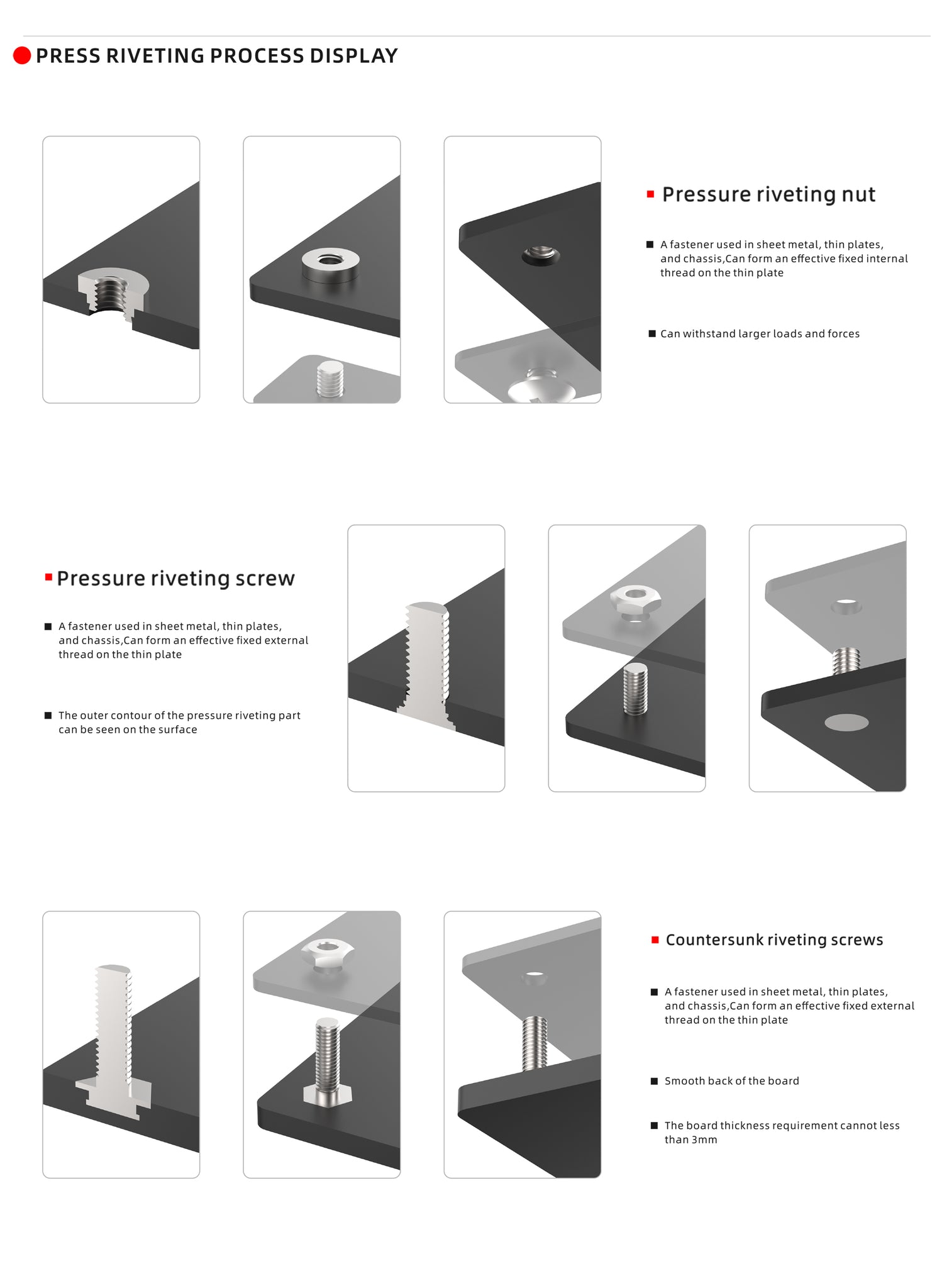 PRESS RIVETING PROCESS DISPLAY

Pressure riveting nut

A fastener used in sheet metal, thin plates, and chassis,Can form an effective fixed internal thread on the thin plate

Can withstand larger loads and forces

Pressure riveting screw

A fastener used in sheet metal, thin plates, and chassis,Can form an effective fixed external thread on the thin plate

The outer contour of the pressure riveting part can be seen on the surface

Countersunk riveting screws

A fastener used in sheet metal, thin plates, and chassis,Can form an effective fixed external thread on the thin plate

Smooth back of the board

The board thickness requirement cannot less than 3mm