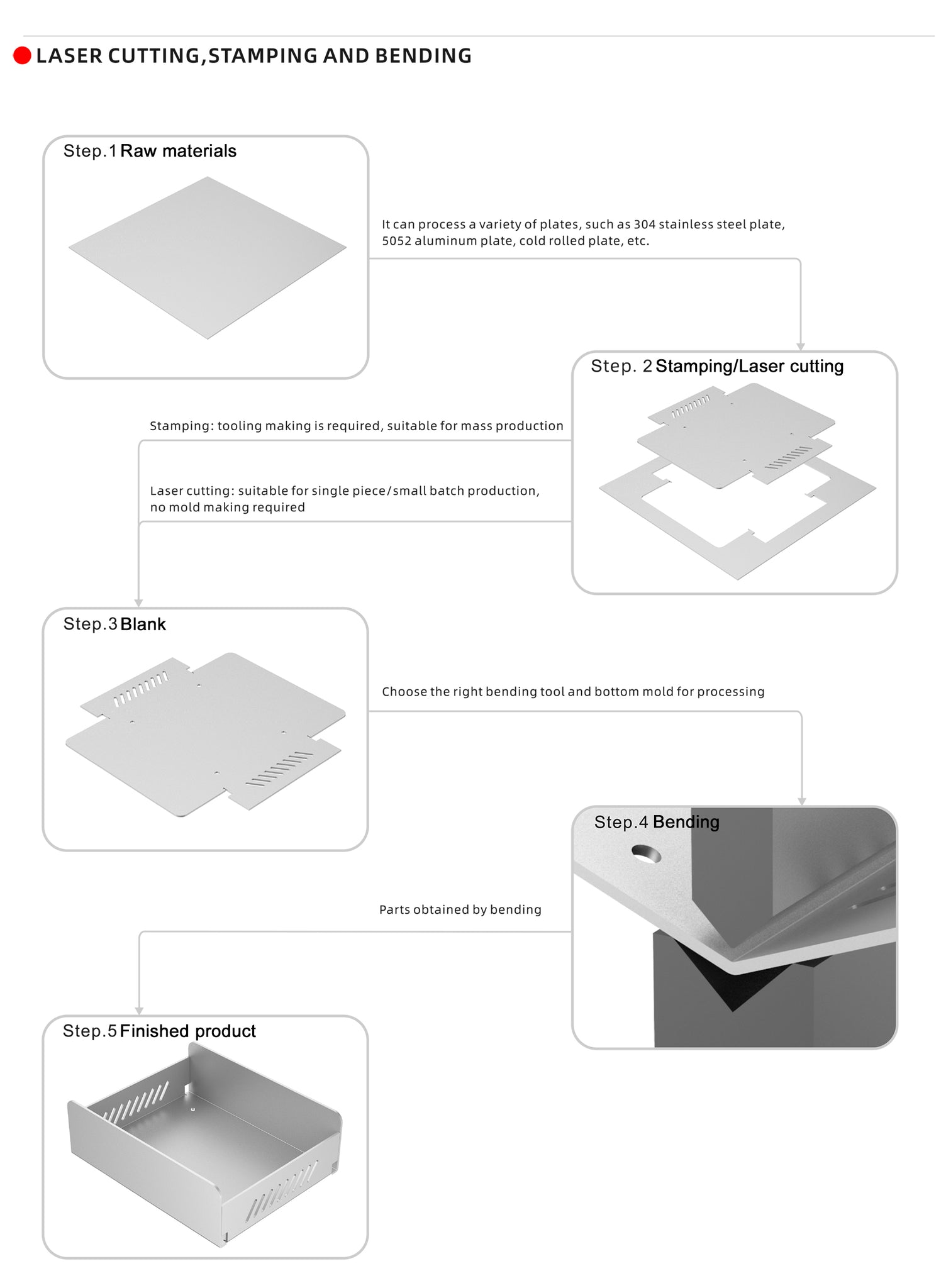 LASER CUTTING,STAMPING AND BENDING

Step.1 Raw materials

It can process a variety of plates, such as 304 stainless steel plate, 5052 aluminum plate, cold rolled plate, etc.

Step. 2 Stamping/Laser cutting

Stamping: tooling making is required, suitable for mass production

Laser cutting: suitable for single piece/small batch production, no mold making required

Step.3 Blank

Choose the right bending tool and bottom mold for processing

Step.4 Bending

Parts obtained by bending

Step.5 Finished product