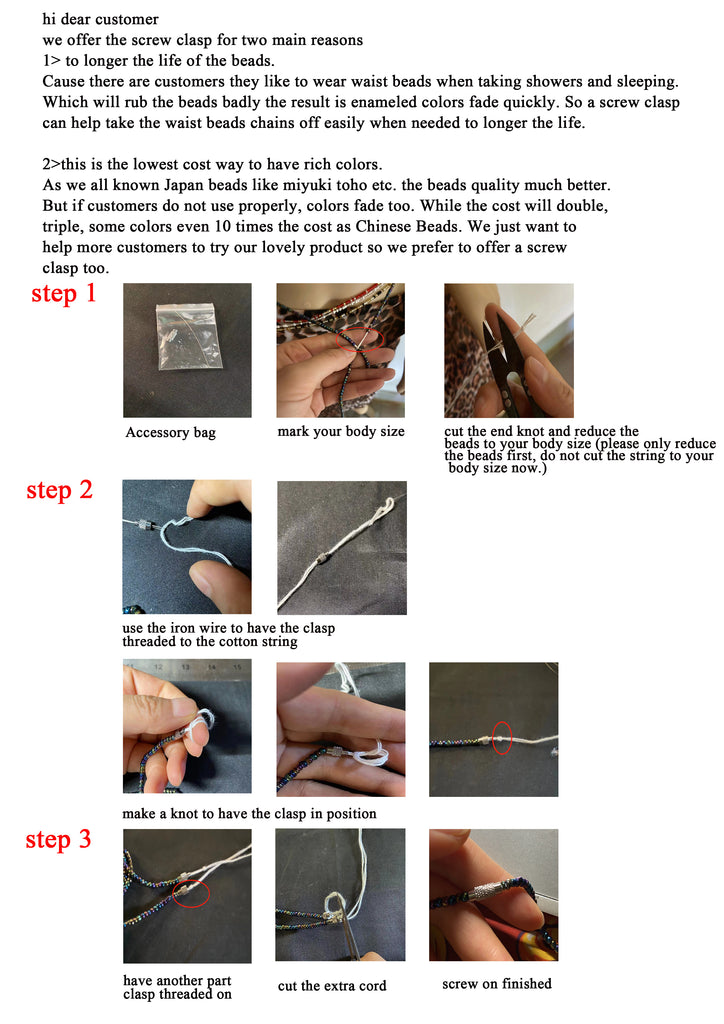 hi dear customer
we offer the screw clasp for two main reasons
1> to longer the life of the beads.
Cause there are customers they like to wear waist beads when taking showers and sleeping. Which will rub the beads badly the result is enameled colors fade quickly. So a screw clasp can help take the waist beads chains off easily when needed to longer the life.

2>this is the lowest cost way to have rich colors.
As we all known Japan beads like miyuki toho etc. the beads quality much better. But if customers do not use properly, colors fade too. While the cost will double, triple, some colors even 10 times the cost as Chinese Beads. We just want to help more customers to try our lovely product so we prefer to offer a screw clasp too.

step 1

Accessory bag

mark your body size

cut the end knot and reduce the beads to your body size (please only reduce the beads first, do not cut the string to your body size now.)

step 2

use the iron wire to have the clasp threaded to the cotton string

make a knot to have the clasp in position

step 3

have another part clasp threaded on

cut the extra cord

screw on finished