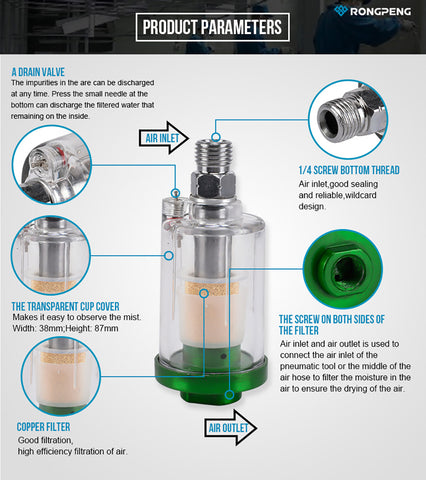 RONGPENG

PRODUCT PARAMETERS

A DRAIN VALVE
The impurities in the are can be discharged at any time. Press the small needle at the bottom can discharge the filtered water that remaining on the inside.

AIR INLET

1/4 SCREW BOTTOM THREAD
Air inlet,good sealing and reliable,wildcard design.

THE TRANSPARENT CUP COVER
Makes it easy to observe the mist.
Width: 38mm;Height: 87mm

THE SCREW ON BOTH SIDES OF THE FILTER
Air inlet and air outlet is used to connect the air inlet of the pneumatic tool or the middle of the air hose to filter the moisture in the air to ensure the drying of the air.

COPPER FILTER
Good filtration,
high efficiency filtration of air.

AIR OUTLET