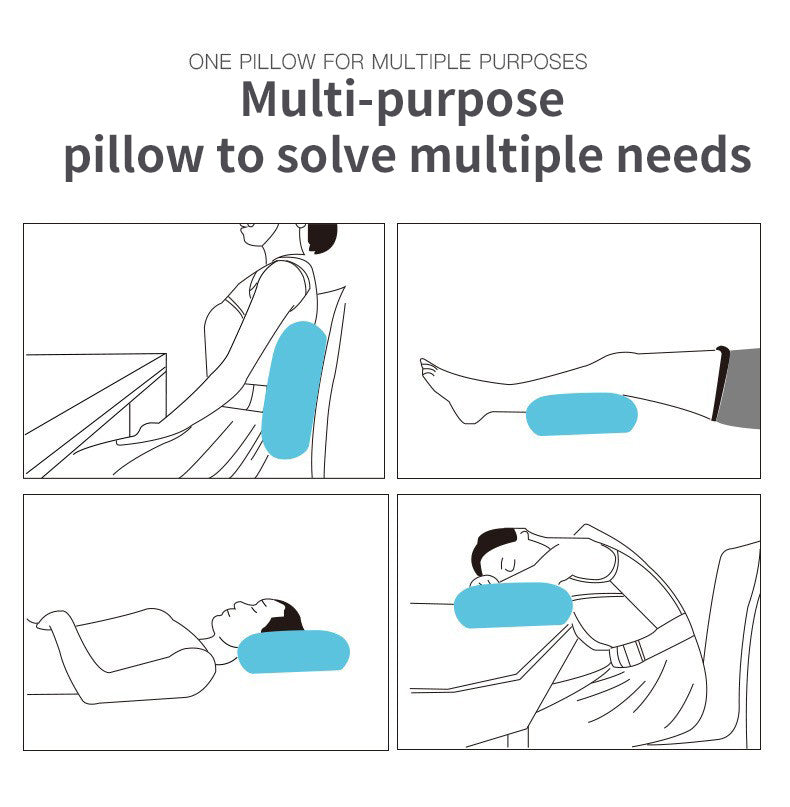 ONE PILLOW FOR MULTIPLE PURPOSES

Multi-purpose pillow to solve multiple needs