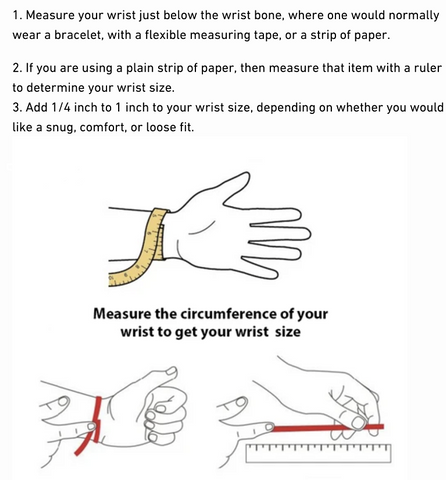 1. Measure your wrist just below the wrist bone, where one would normally wear a bracelet, with a flexible measuring tape, or a strip of paper.

2. If you are using a plain strip of paper, then measure that item with a ruler to determine your wrist size.
3. Add 1/4 inch to 1 inch to your wrist size, depending on whether you would like a snug, comfort, or loose fit.

Measure the circumference of your wrist to get your wrist size