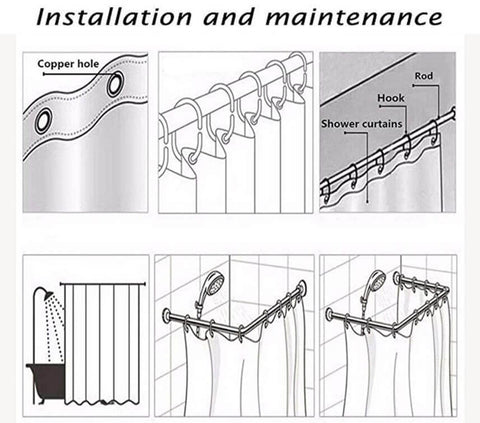 Installation and maintenance

Copper hole

Rod
Hook
Shower curtains