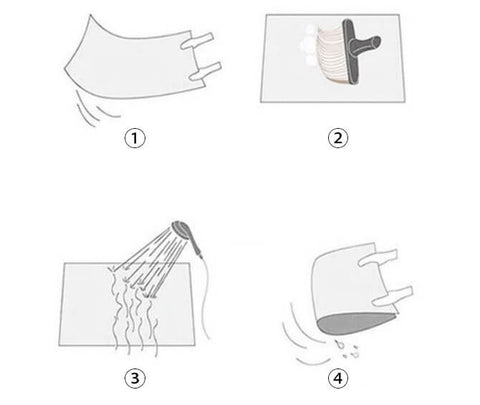 ①

②

③

④