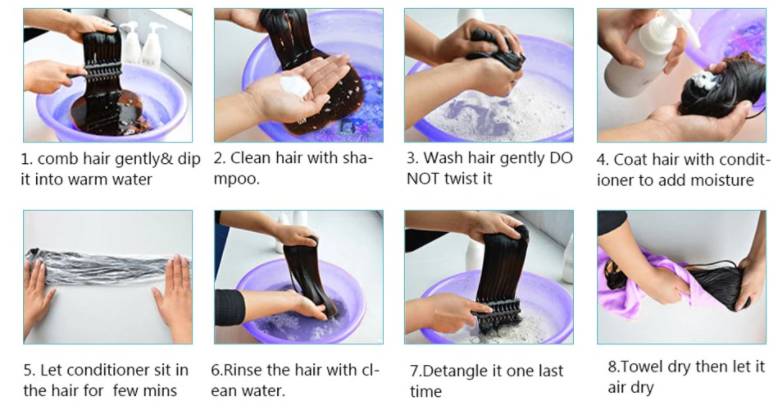 1. comb hair gently& dip it into warm water

2. Clean hair with shampoo.

3. Wash hair gently DO NOT twist it

4. Coat hair with conditioner to add moisture

5. Let conditioner sit in the hair for few mins

6.Rinse the hair with clean water.

7.Detangle it one last time

8.Towel dry then let it air dry